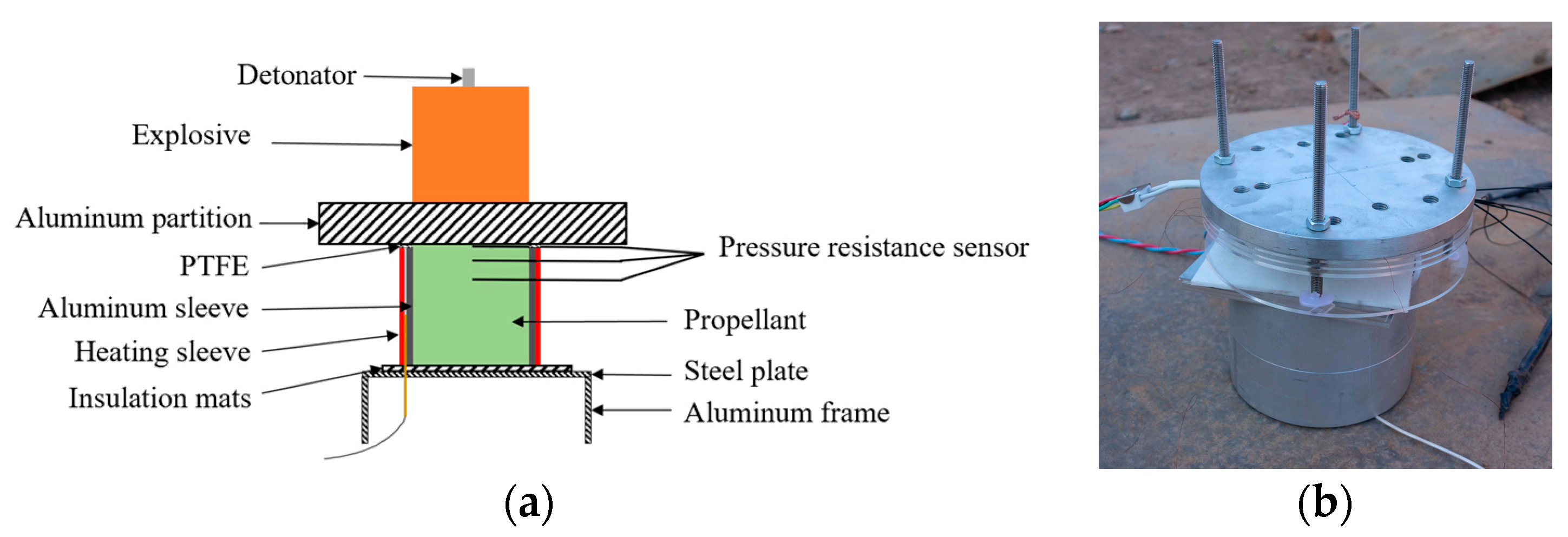 Detonator
Explosive
Aluminum partition
PTFE
Aluminum sleeve
Heating sleeve
Insulation mats
Pressure resistance sensor
Propellant
Steel plate
Aluminum frame
(a)
(b)