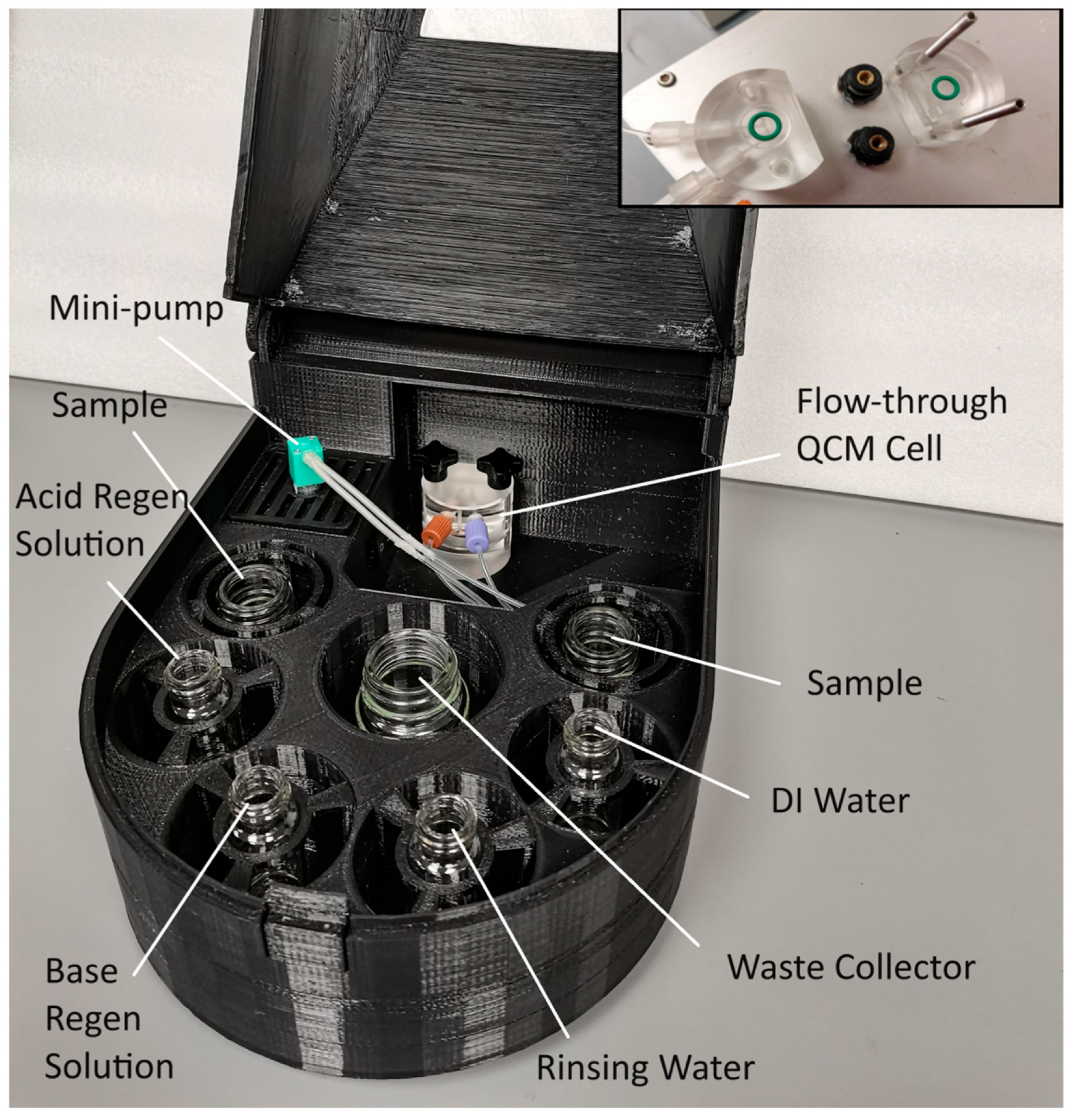 Mini-pump

Sample

Acid Regen Solution

Flow-through QCM Cell

Sample

DI Water

Waste Collector

Base Regen Solution

Rinsing Water