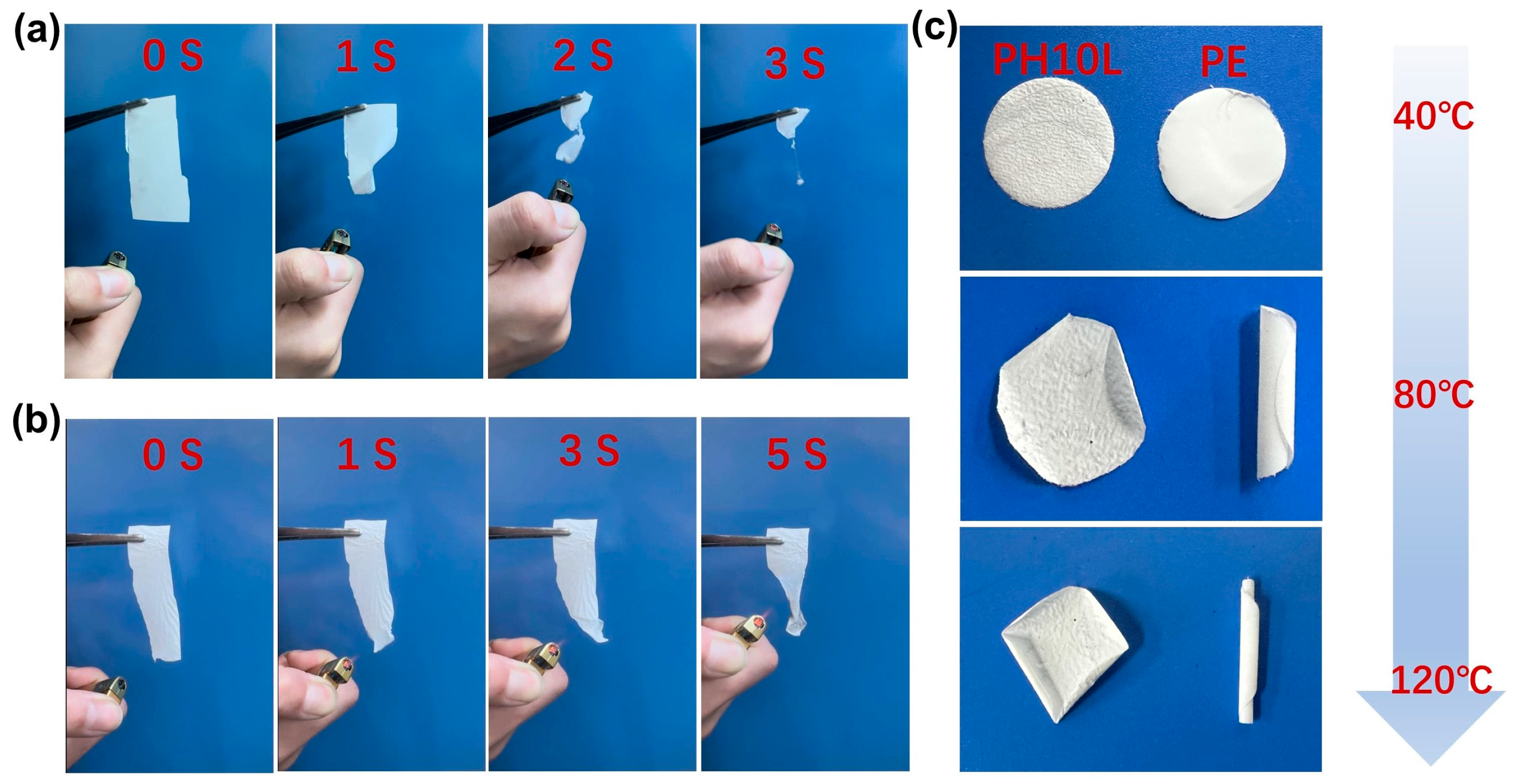 (a) 0 S 1 S 2 S 3 S

(b) 0 S 1 S 3 S 5 S

(c) PH10L PE

40℃

80℃

120℃