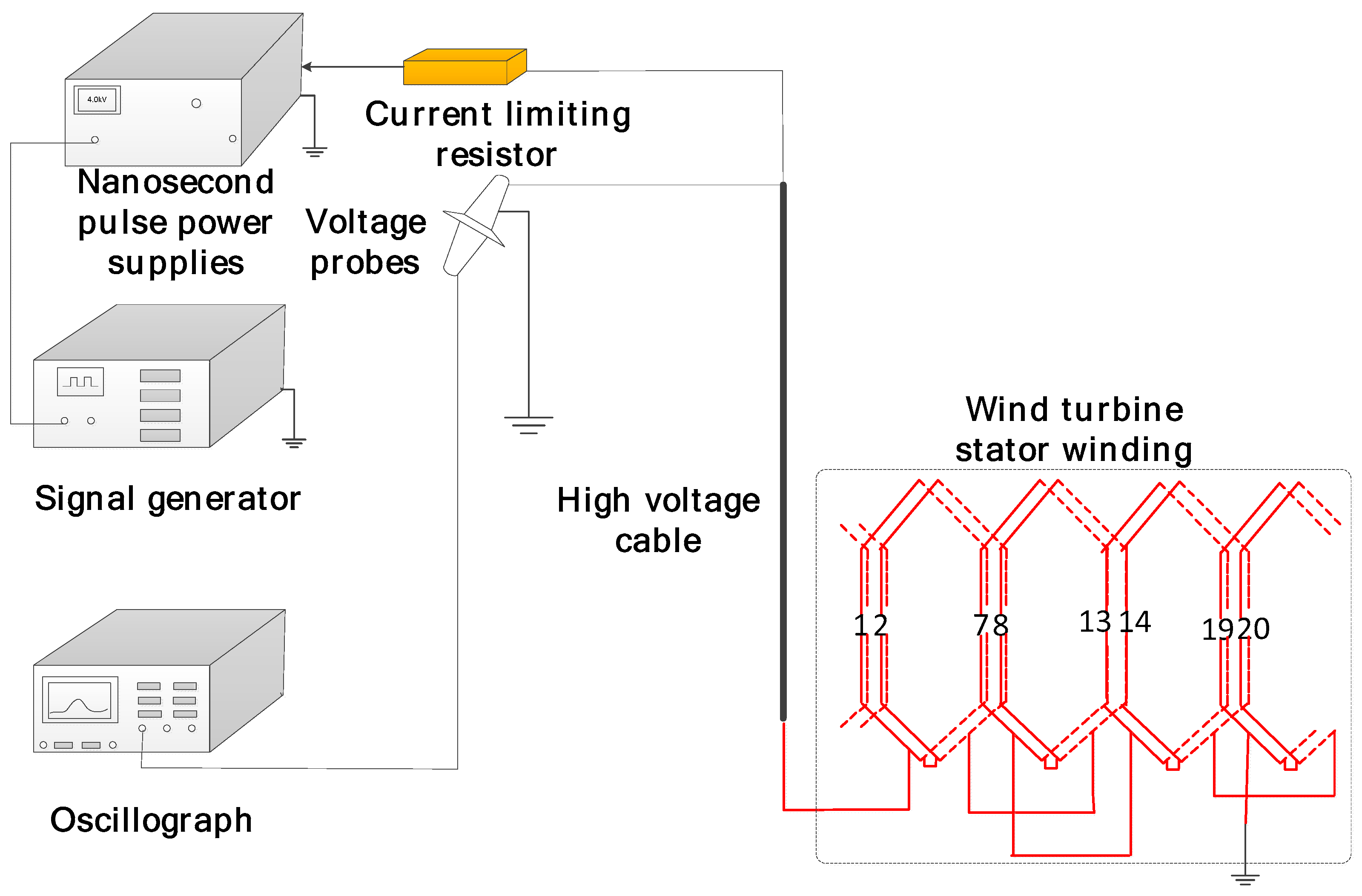 4.0kV

Current limiting resistor

Nanosecond pulse power supplies

Voltage probes

Signal generator

High voltage cable

Wind turbine stator winding

1 2

7 8

13 14

19 20

Oscillograph