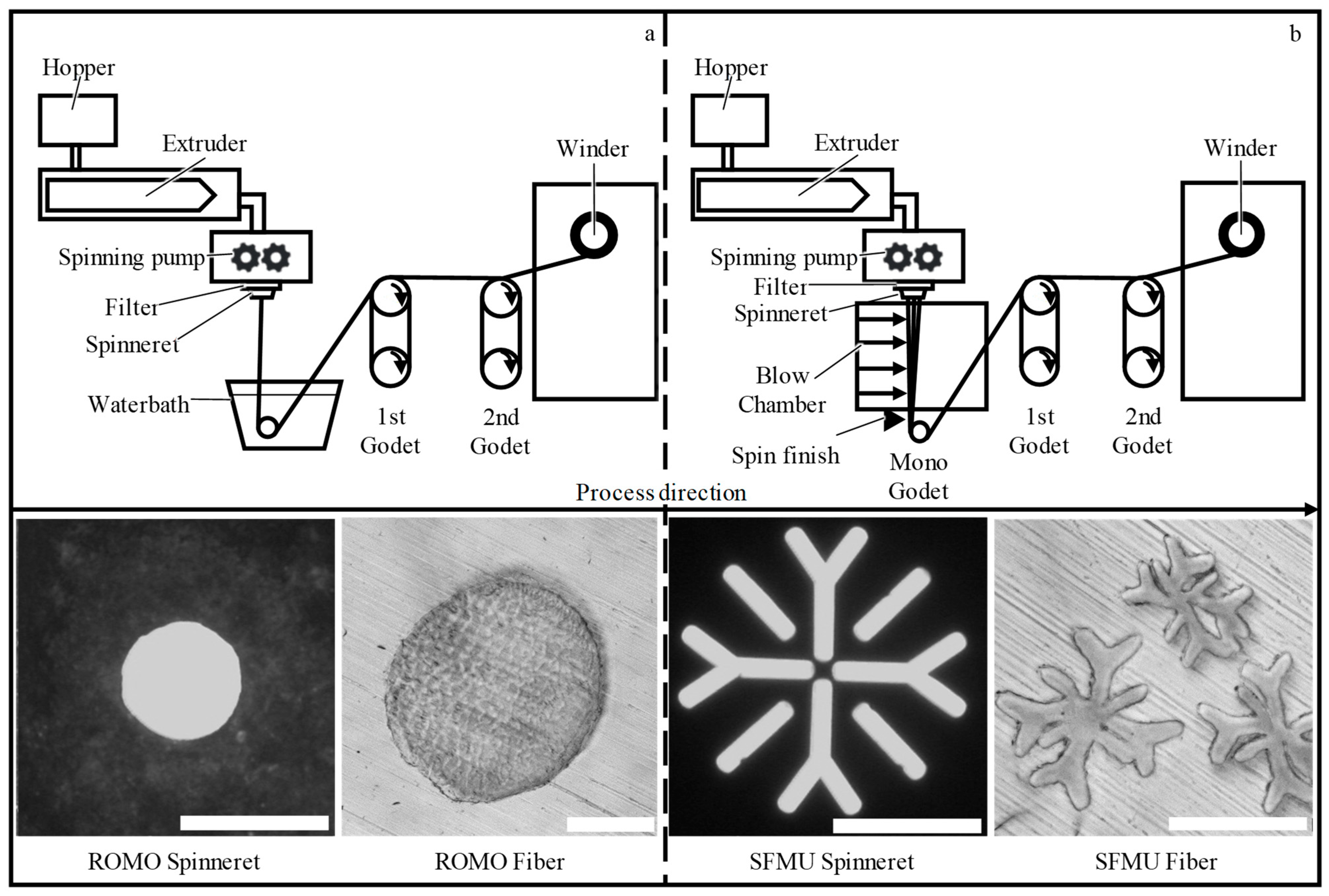 a

Hopper

Extruder

Winder

Spinning pump

Filter

Spinneret

Waterbath

1st Godet

2nd Godet

b

Hopper

Extruder

Winder

Spinning pump

Filter

Spinneret

Blow Chamber

Spin finish

Mono Godet

1st Godet

2nd Godet

Process direction

ROMO Spinneret

ROMO Fiber

SFMU Spinneret

SFMU Fiber