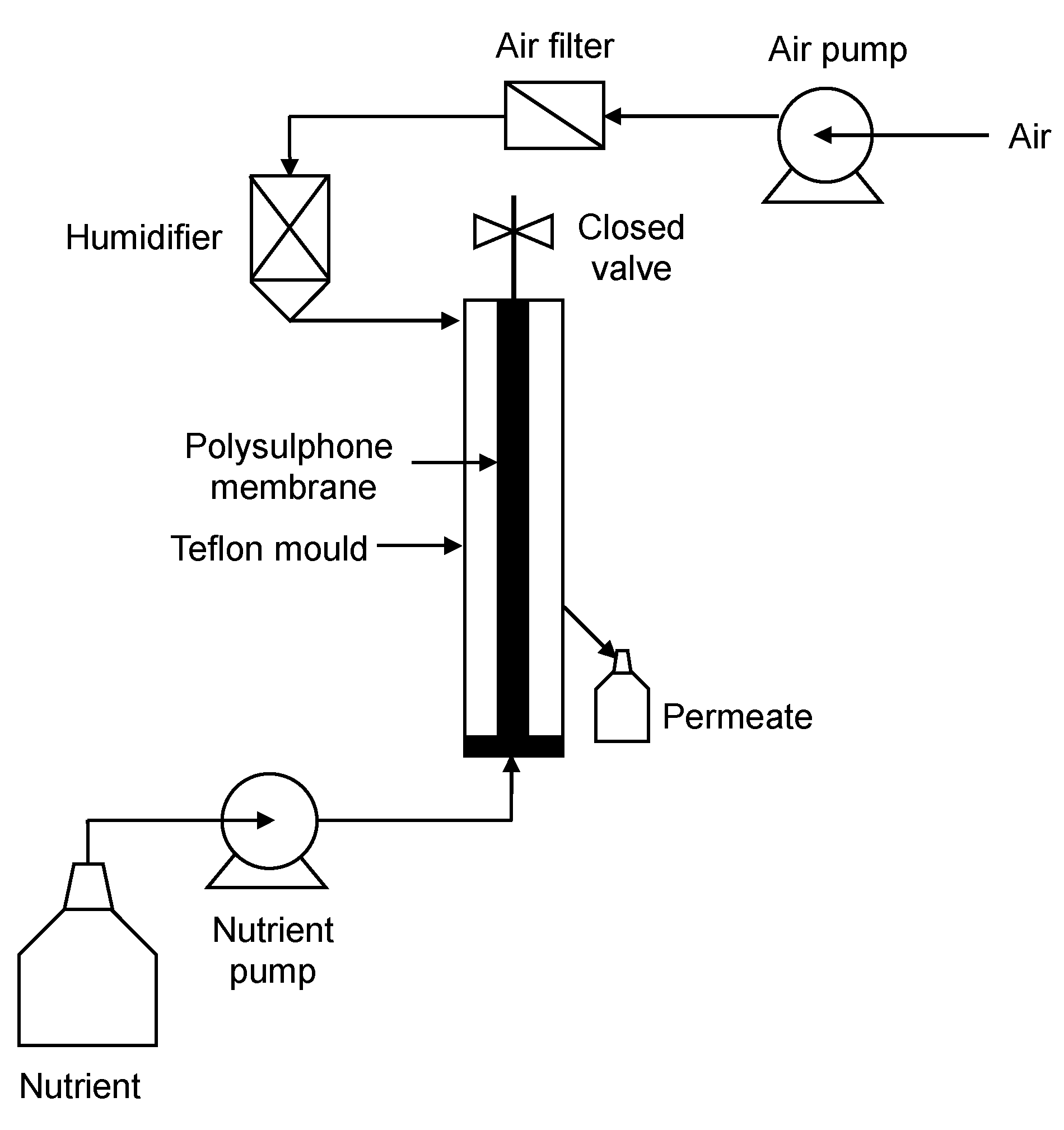 Air filter

Air pump

Air

Humidifier

Closed valve

Polysulphone membrane

Teflon mould

Permeate

Nutrient pump

Nutrient