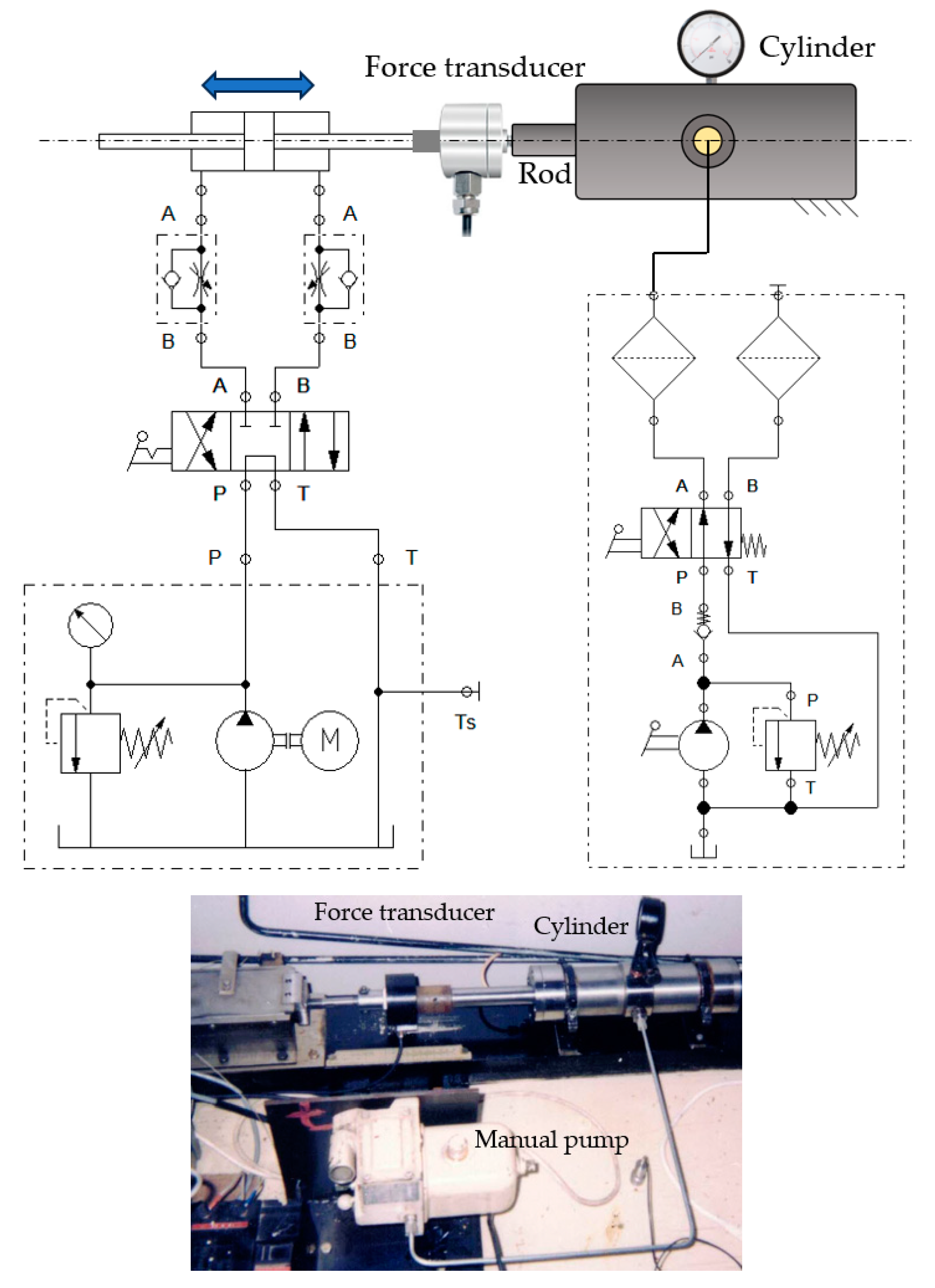 Force transducer

Cylinder

Rod

A

A

B

B

A

B

P

T

P

T

M

Ts

A

B

P

T

B

A

P

T

Force transducer

Cylinder

Manual pump