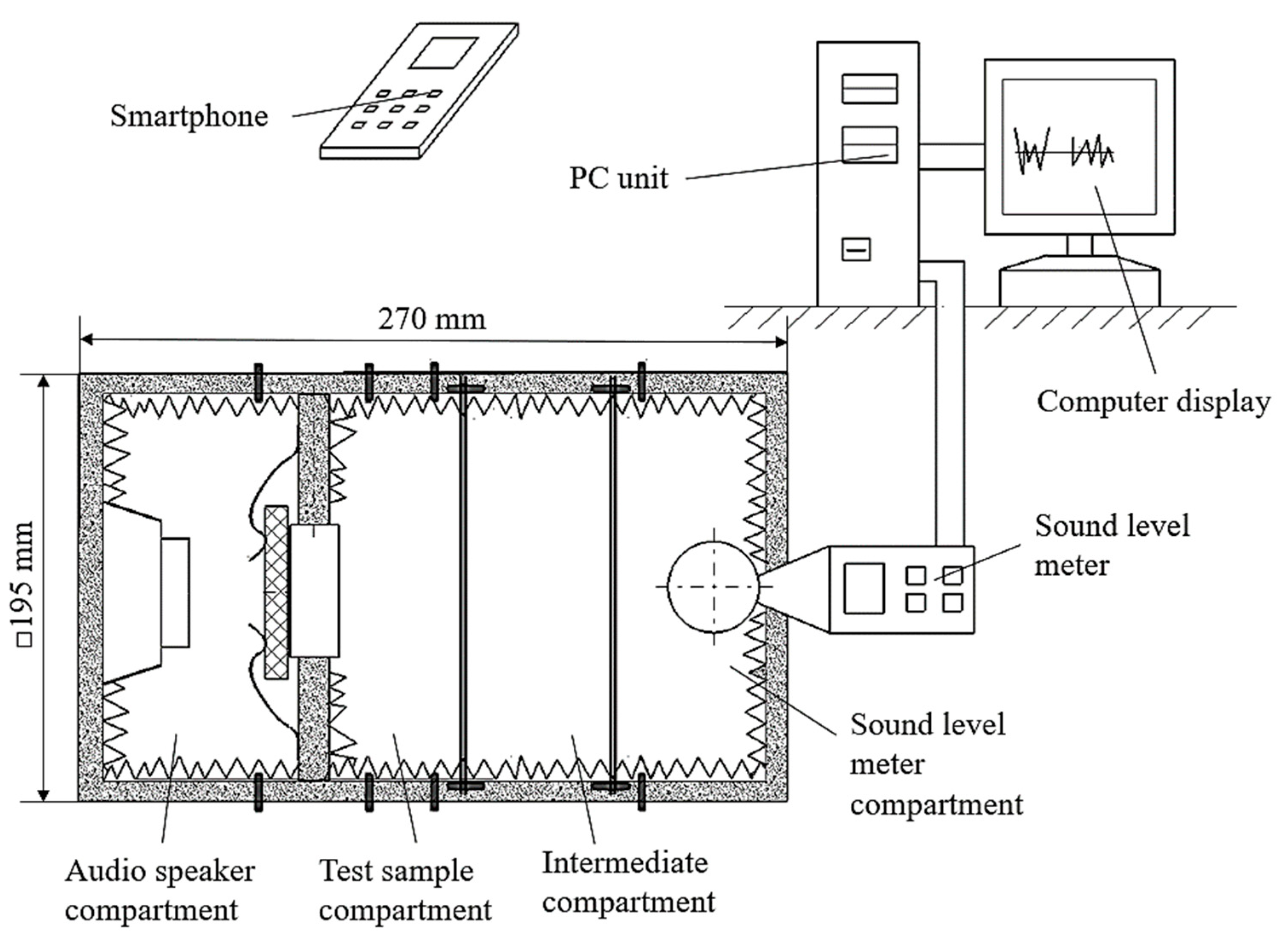 Smartphone

PC unit

Computer display

270 mm

□195 mm

Sound level meter

Sound level meter compartment

Audio speaker compartment

Test sample compartment

Intermediate compartment