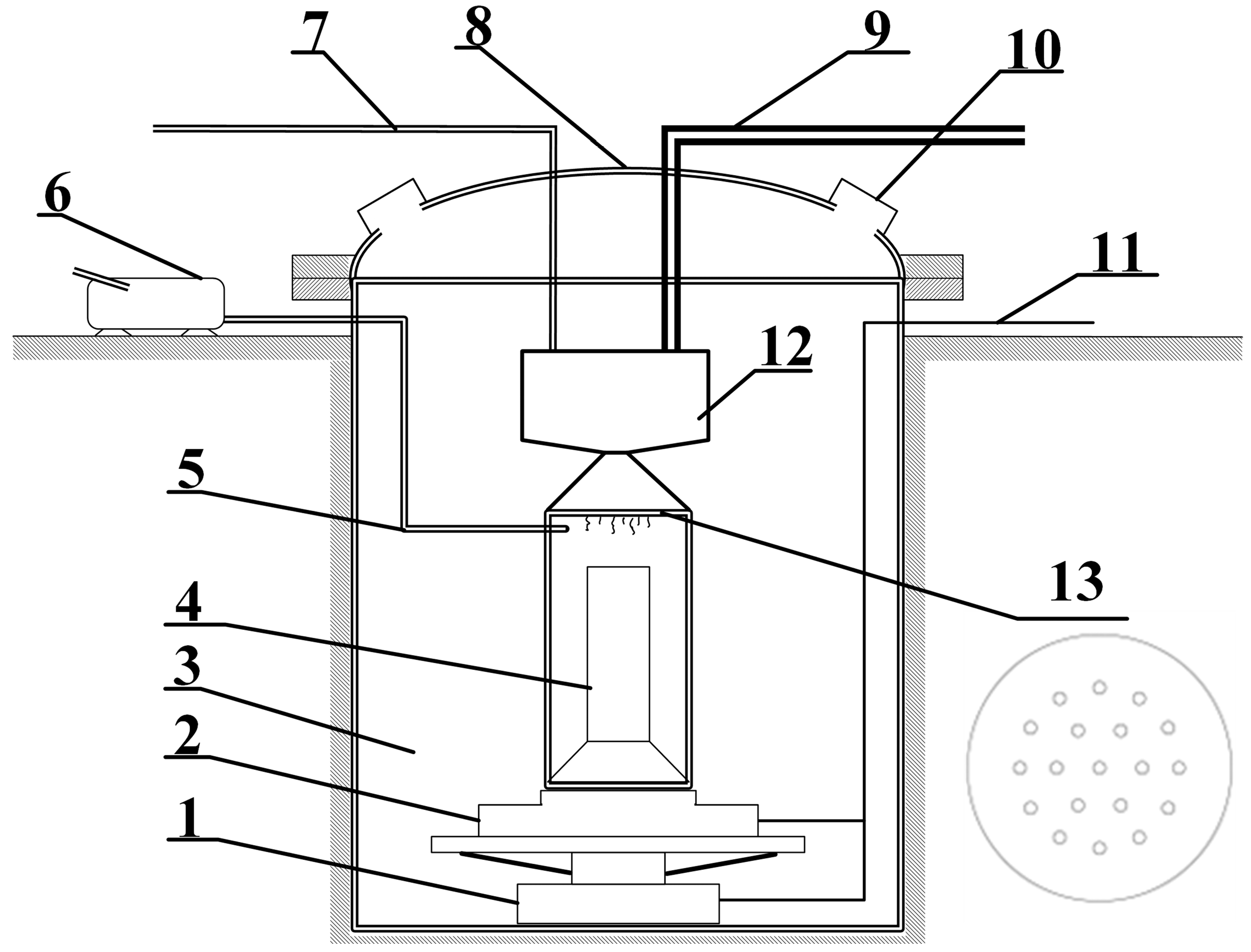 7
8
9
10
6
11
12
5
13
4
3
2
1