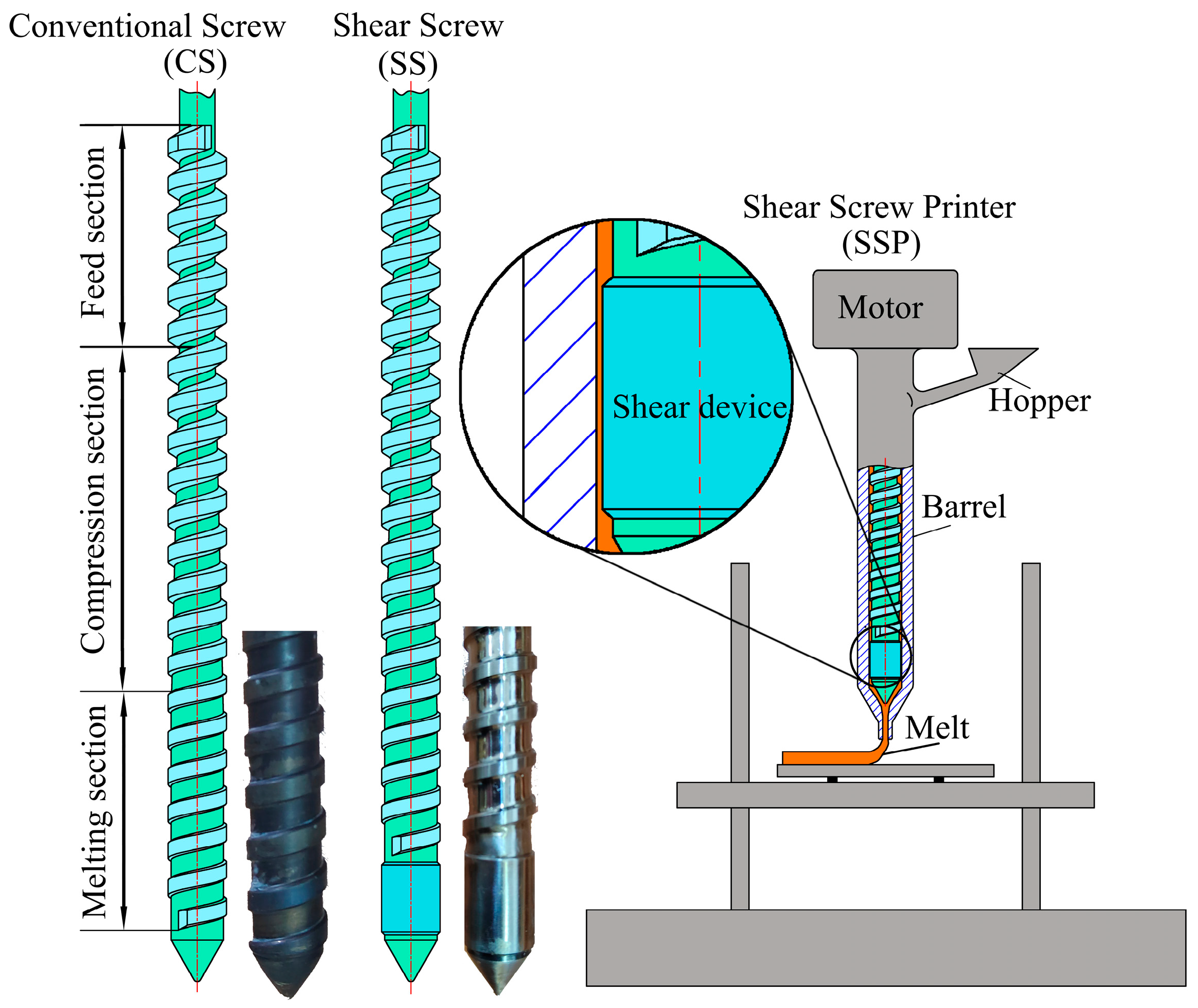 Conventional Screw
(CS)

Shear Screw
(SS)

Feed section

Compression section

Melting section

Shear Screw Printer
(SSP)

Motor

Hopper

Shear device

Barrel

Melt