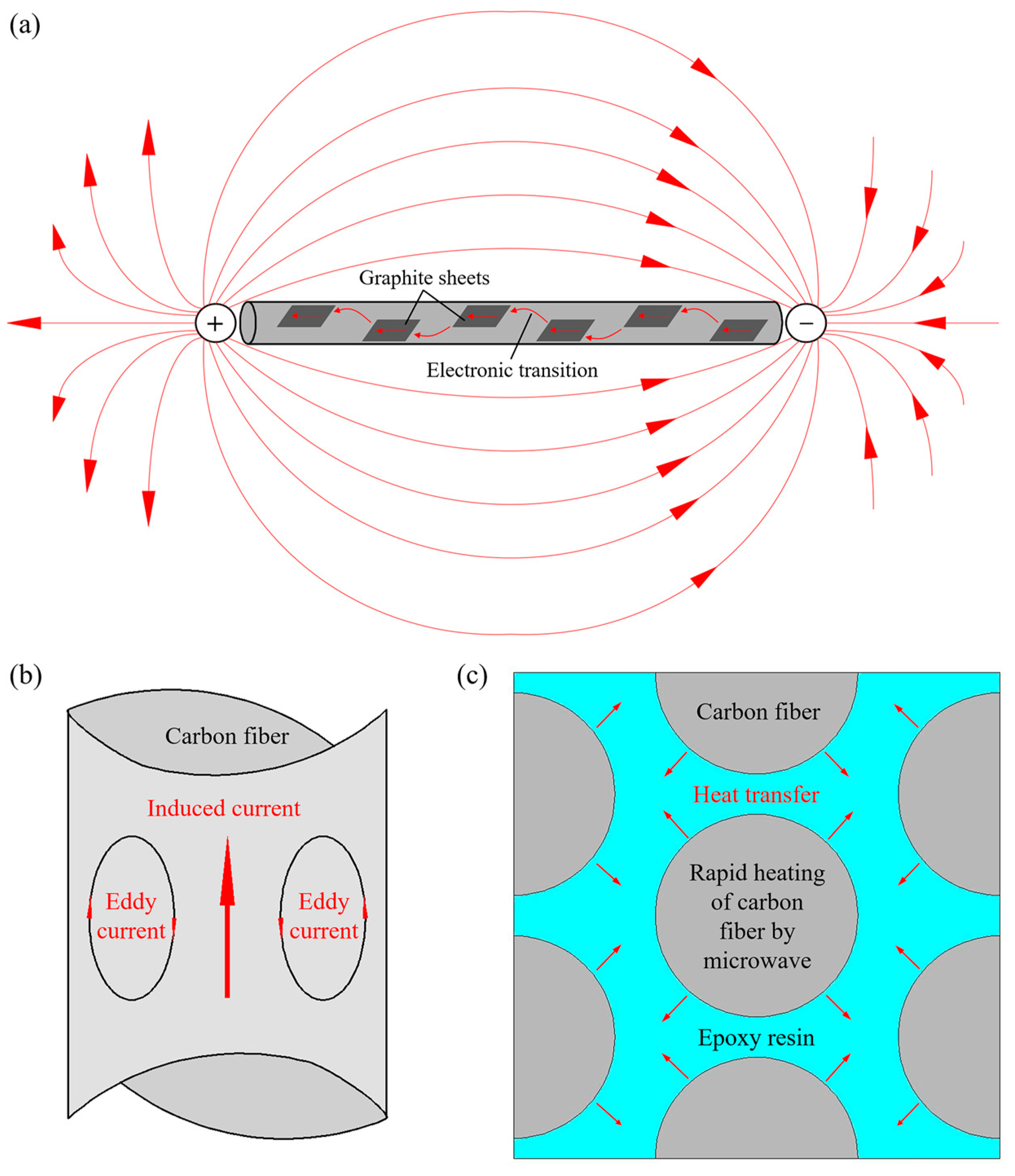 (a)

Graphite sheets

+

−

Electronic transition

(b)

Carbon fiber

Induced current

Eddy current

Eddy current

(c)

Carbon fiber

Heat transfer

Rapid heating of carbon fiber by microwave

Epoxy resin