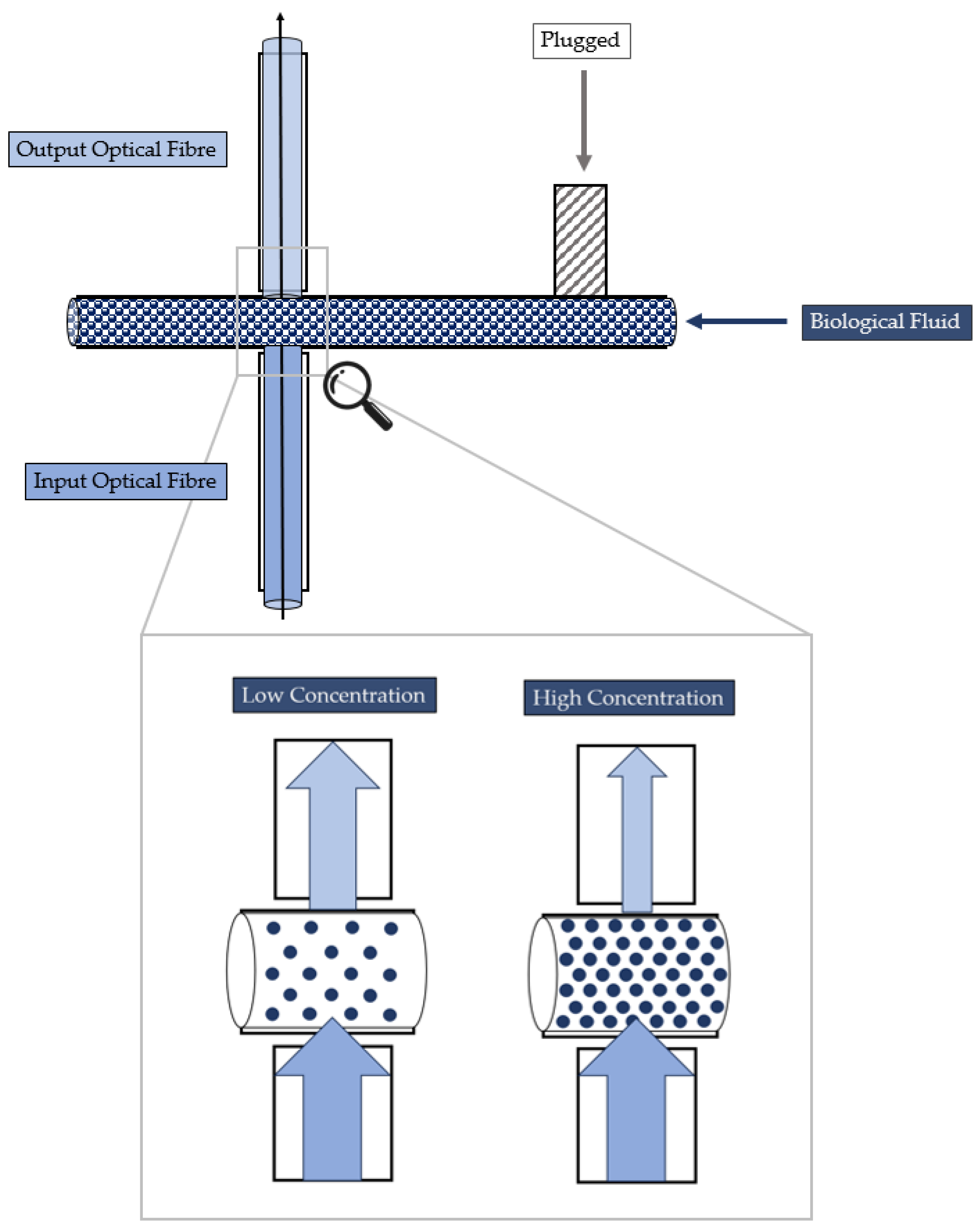 Plugged

Output Optical Fibre

Biological Fluid

Input Optical Fibre

Low Concentration

High Concentration