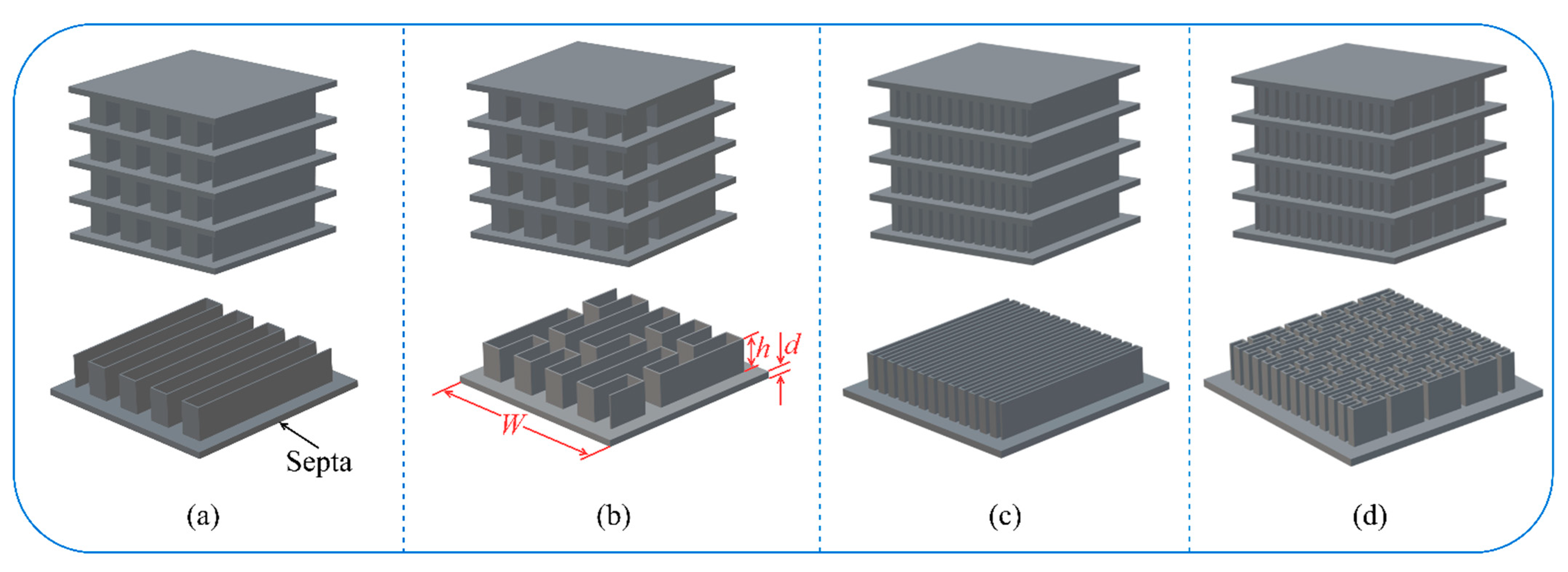 Septa

(a)

$h$ $d$

$W$

(b)

(c)

(d)