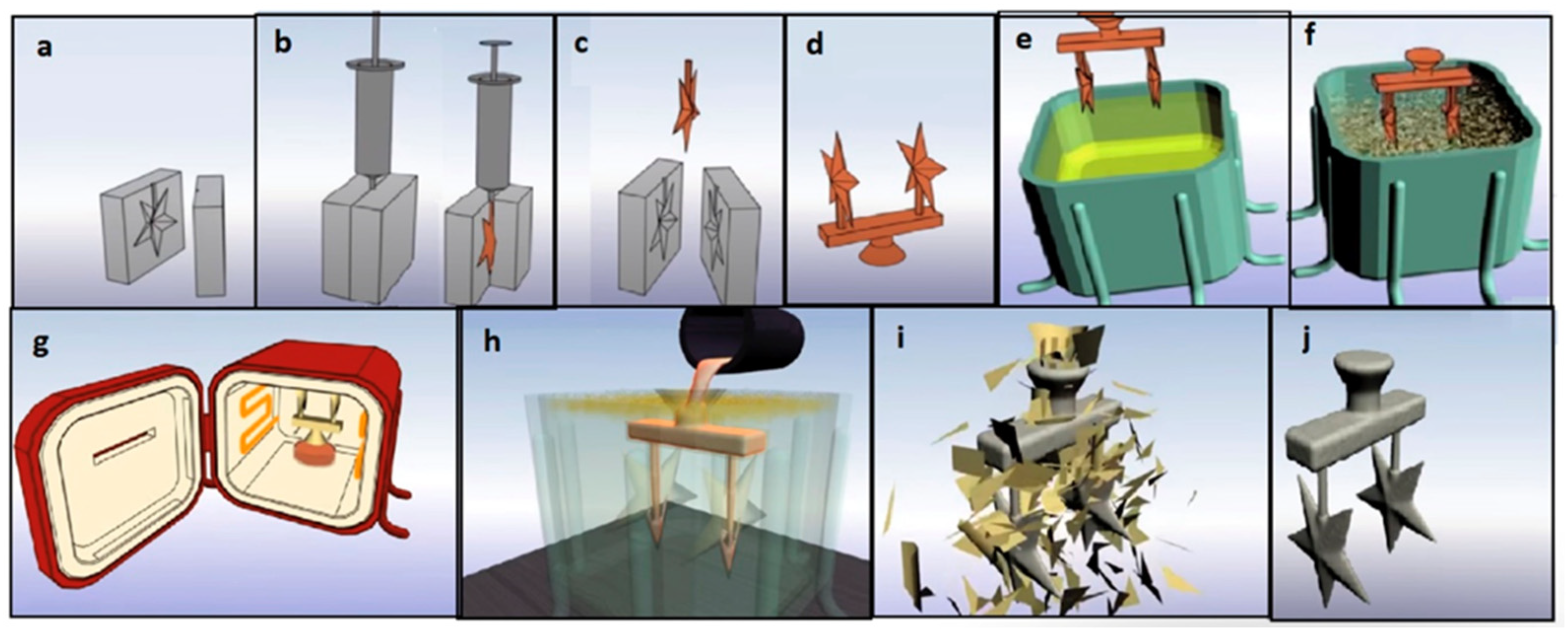 a

b

c

d

e

f

g

h

i

j