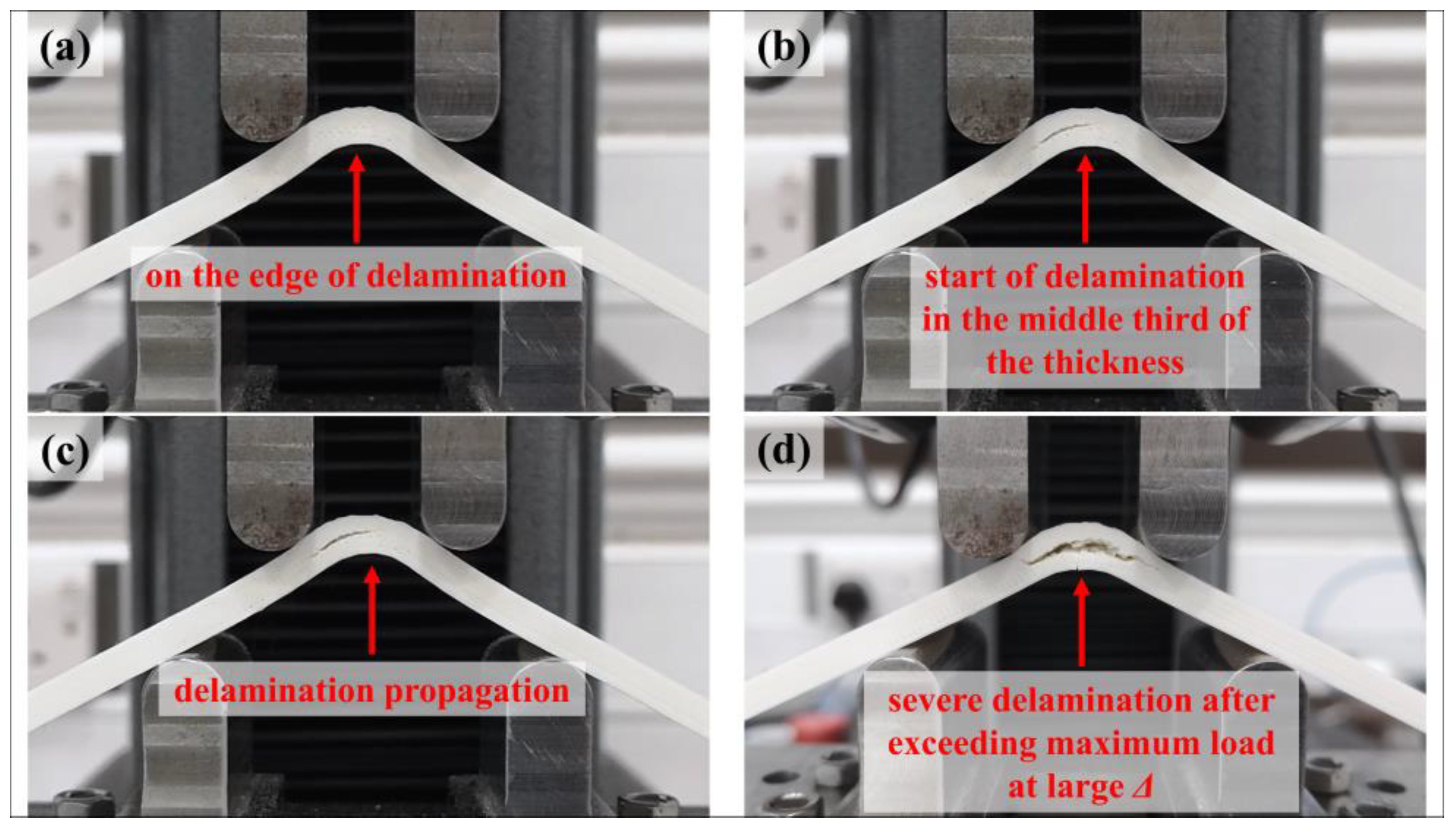 (a)
on the edge of delamination

(b)
start of delamination in the middle third of the thickness

(c)
delamination propagation

(d)
severe delamination after exceeding maximum load at large $\Delta$