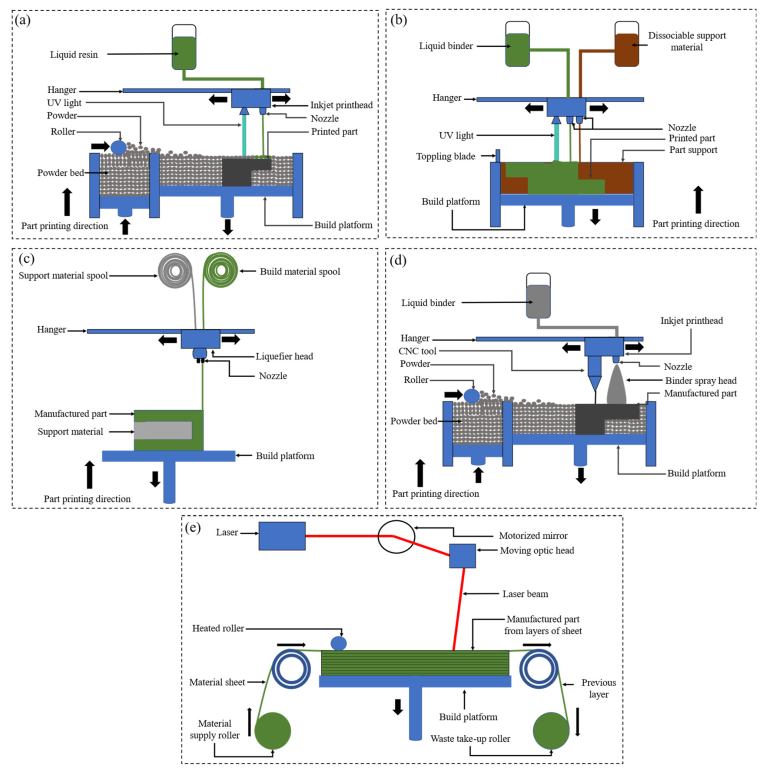 (a)

Liquid resin

Hanger

UV light

Powder

Roller

Powder bed

Inkjet printhead

Nozzle

Printed part

Part printing direction

Build platform

(b)

Liquid binder

Dissociable support material

Hanger

UV light

Toppling blade

Nozzle

Printed part

Part support

Build platform

Part printing direction

(c)

Support material spool

Build material spool

Hanger

Liquefier head

Nozzle

Manufactured part

Support material

Build platform

Part printing direction

(d)

Liquid binder

Inkjet printhead

Hanger

CNC tool

Powder

Roller

Powder bed

Nozzle

Binder spray head

Manufactured part

Build platform

Part printing direction

(e)

Laser

Motorized mirror

Moving optic head

Laser beam

Heated roller

Manufactured part from layers of sheet

Material sheet

Previous layer

Material supply roller

Build platform

Waste take-up roller