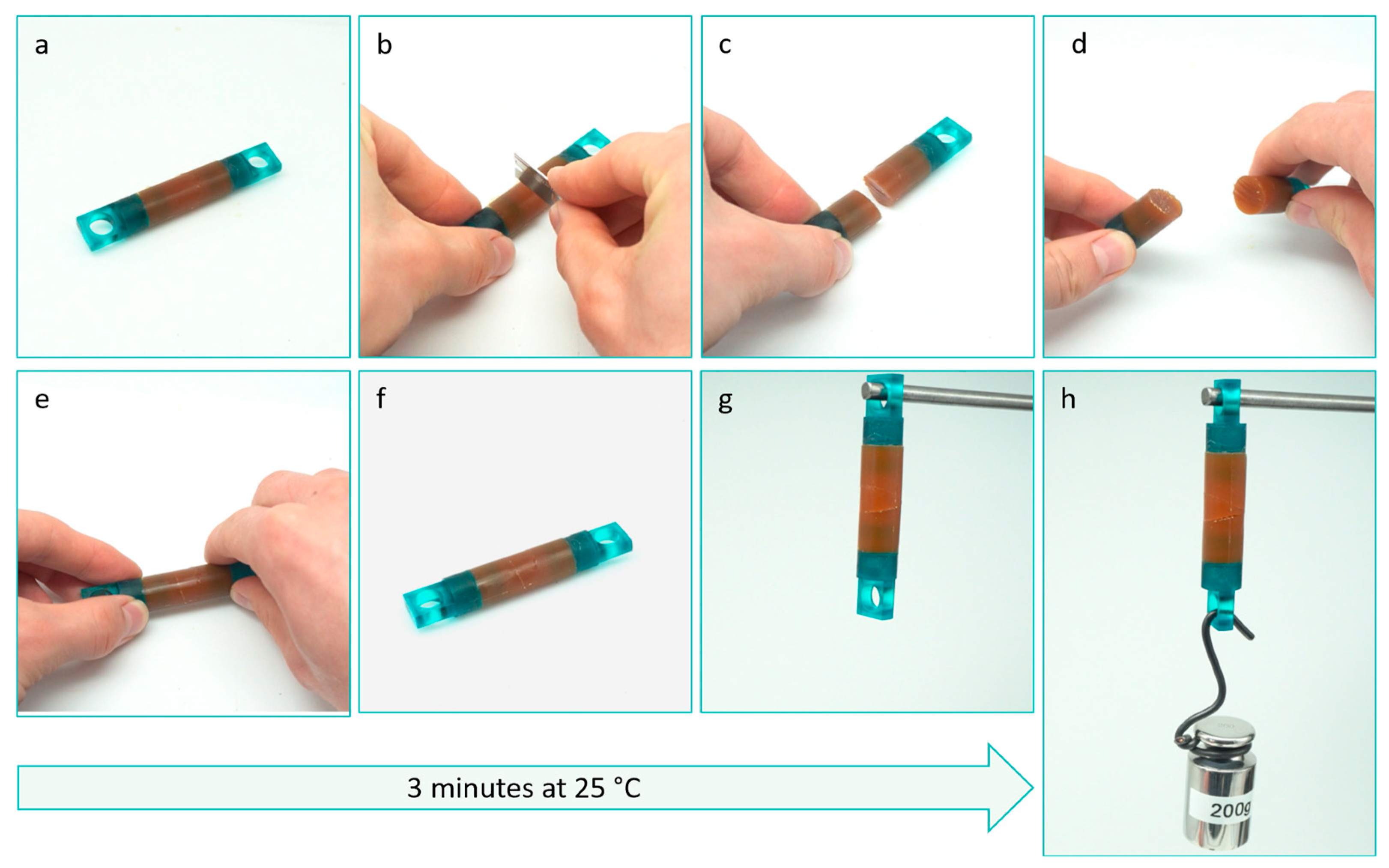 a

b

c

d

e

f

g

h

3 minutes at 25 °C

200g