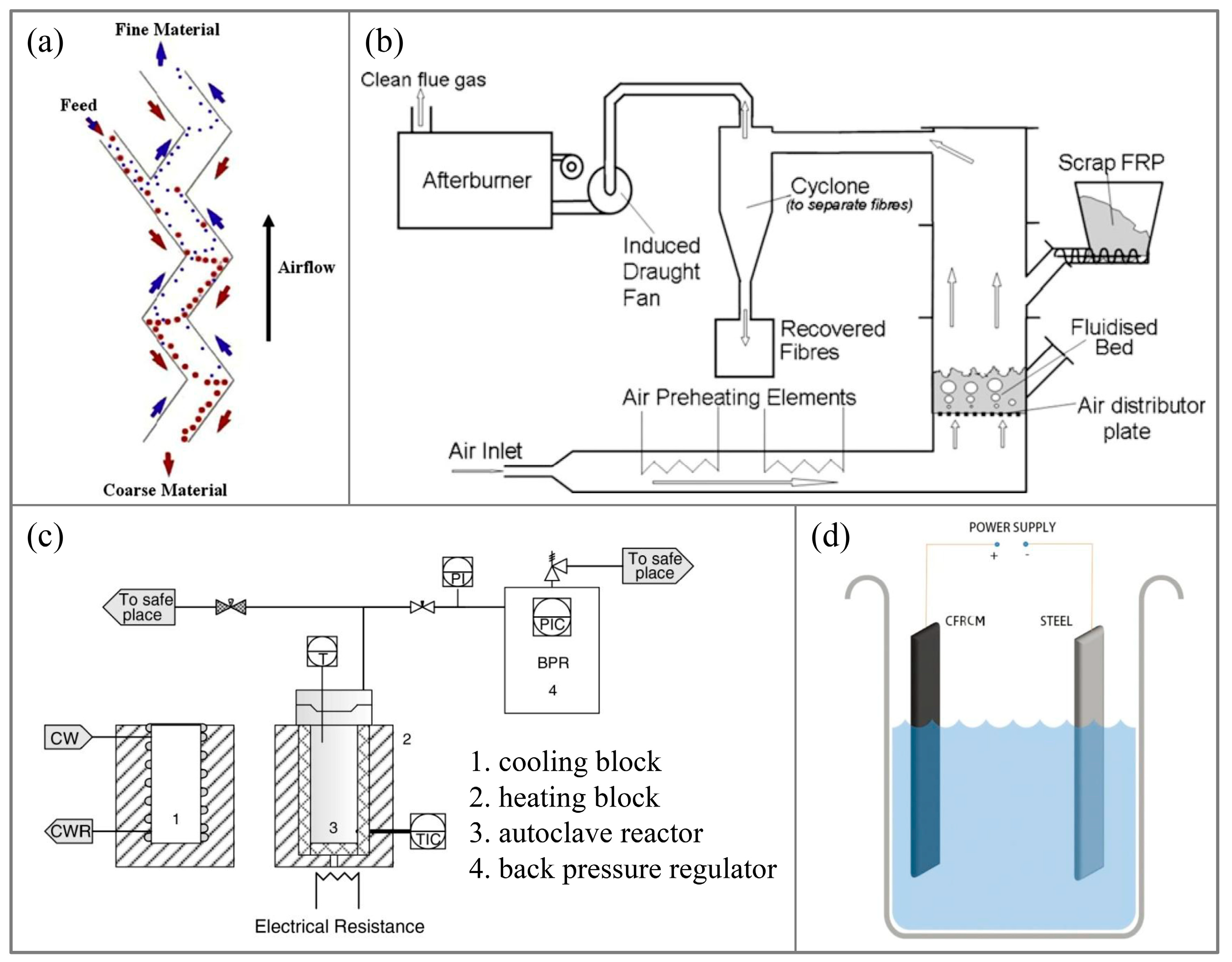 (a)
Fine Material
Feed
Airflow
Coarse Material

(b)
Clean flue gas
Afterburner
Induced Draught Fan
Cyclone
(to separate fibres)
Recovered Fibres
Scrap FRP
Fluidised Bed
Air distributor plate
Air Preheating Elements
Air Inlet

(c)
To safe place
PI
To safe place
PIC
BPR
4
T
CW
CWR
1
2
3
TIC
Electrical Resistance
1. cooling block
2. heating block
3. autoclave reactor
4. back pressure regulator

(d)
POWER SUPPLY
+
-
CFRCM
STEEL