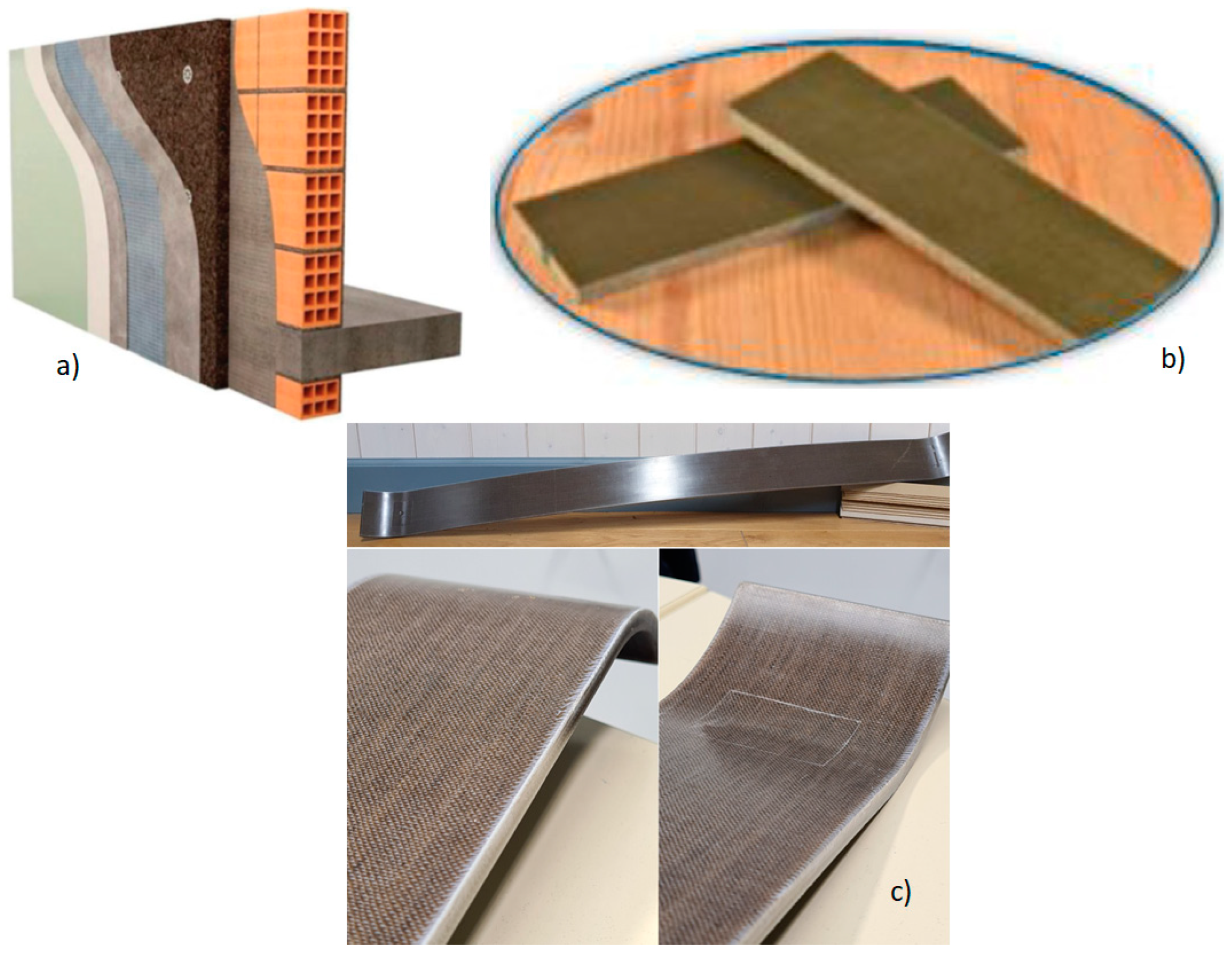 a)

b)

c)