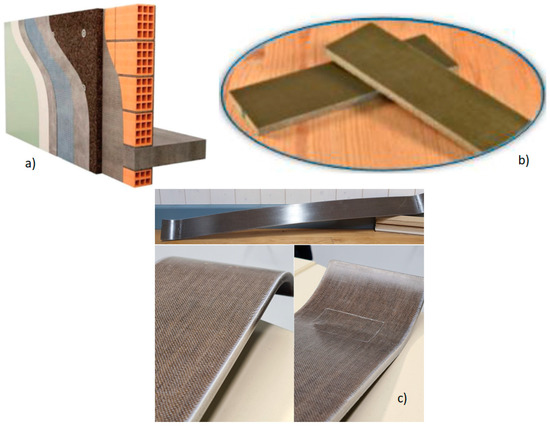 a)

b)

c)