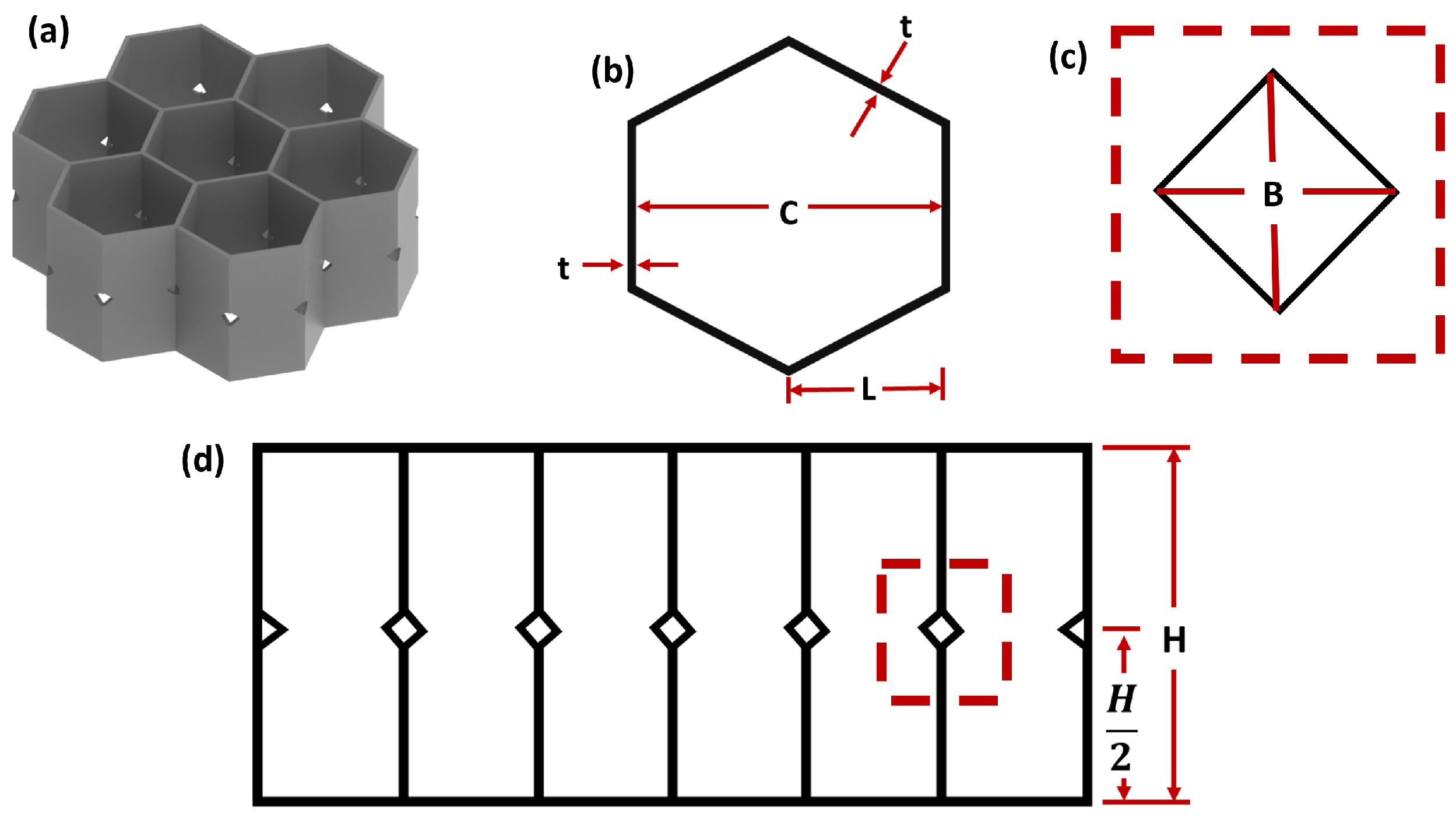 (a)

(b)

t

C

t

L

(c)

B

(d)

H

$\frac{H}{2}$