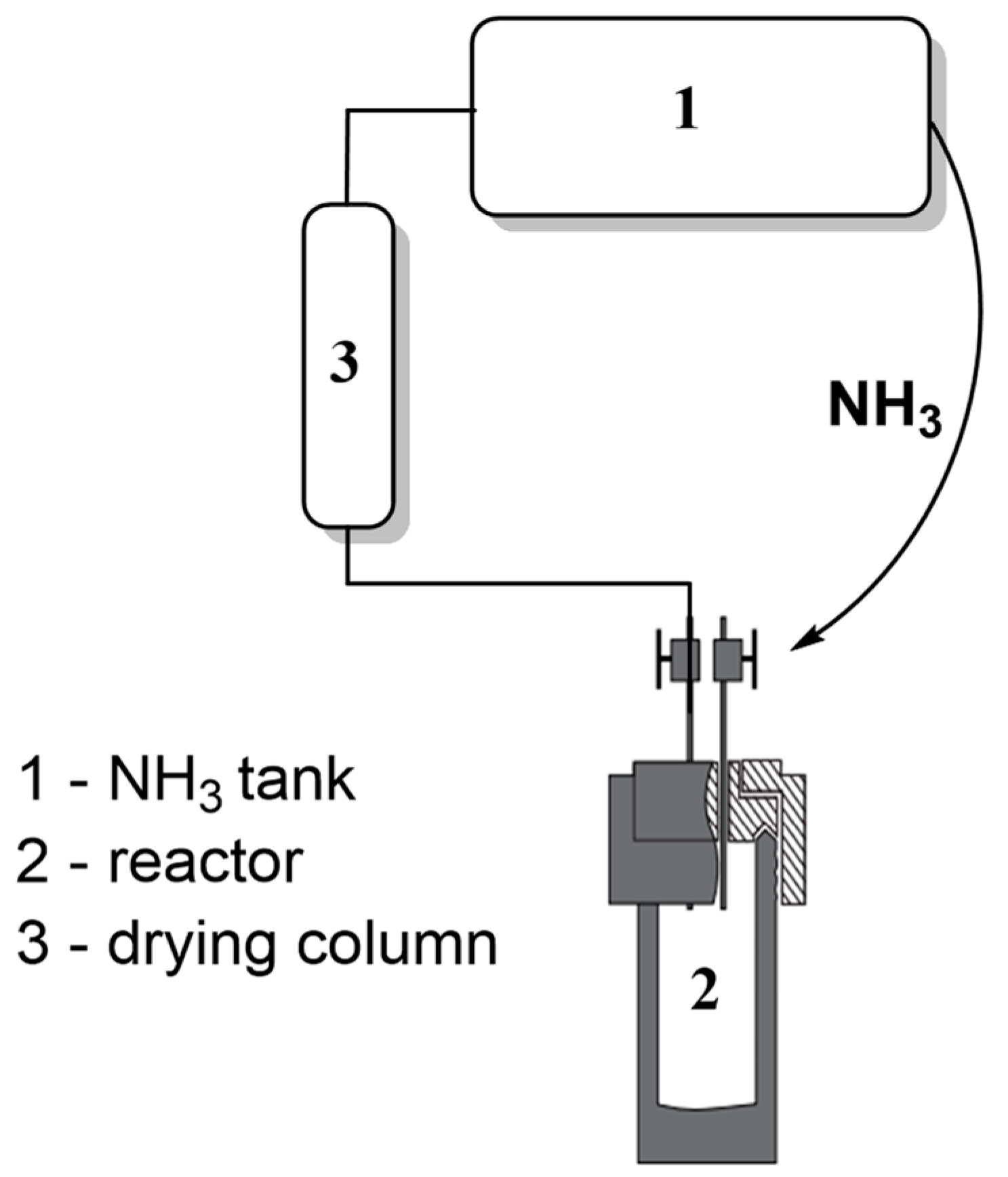 1

3

$NH_3$

1 - $NH_3$ tank
2 - reactor
3 - drying column

2