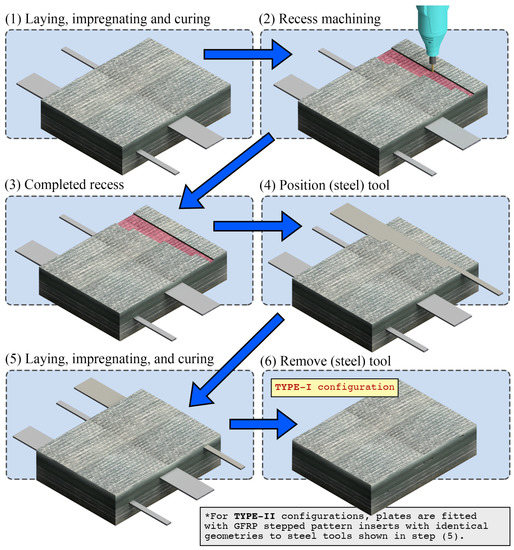 (1) Laying, impregnating and curing

(2) Recess machining

(3) Completed recess

(4) Position (steel) tool

(5) Laying, impregnating, and curing

(6) Remove (steel) tool

TYPE-I configuration

*For TYPE-II configurations, plates are fitted with GFRP stepped pattern inserts with identical geometries to steel tools shown in step (5).