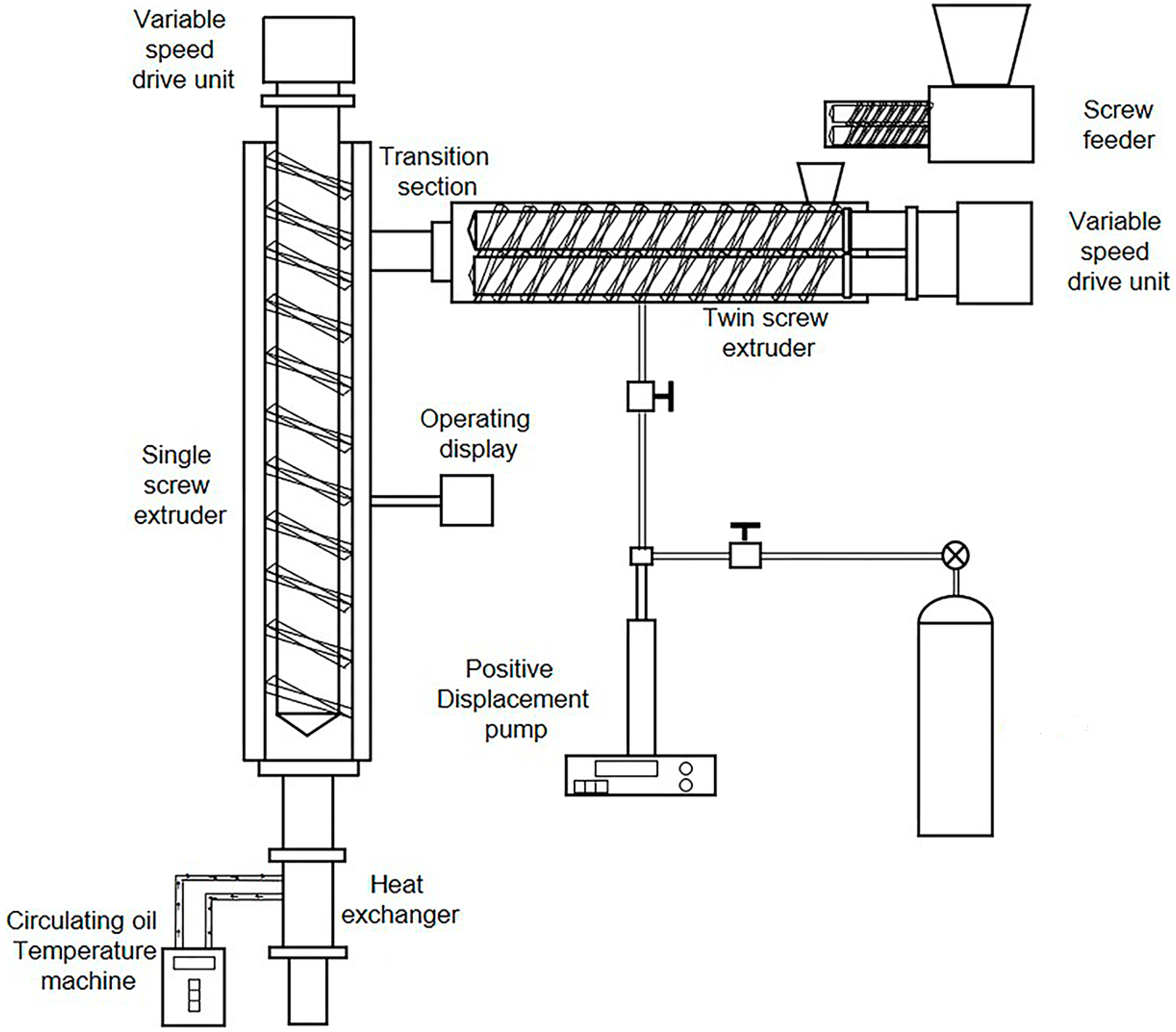 Variable speed drive unit

Screw feeder

Transition section

Variable speed drive unit

Twin screw extruder

Operating display

Single screw extruder

Positive Displacement pump

Heat exchanger

Circulating oil Temperature machine