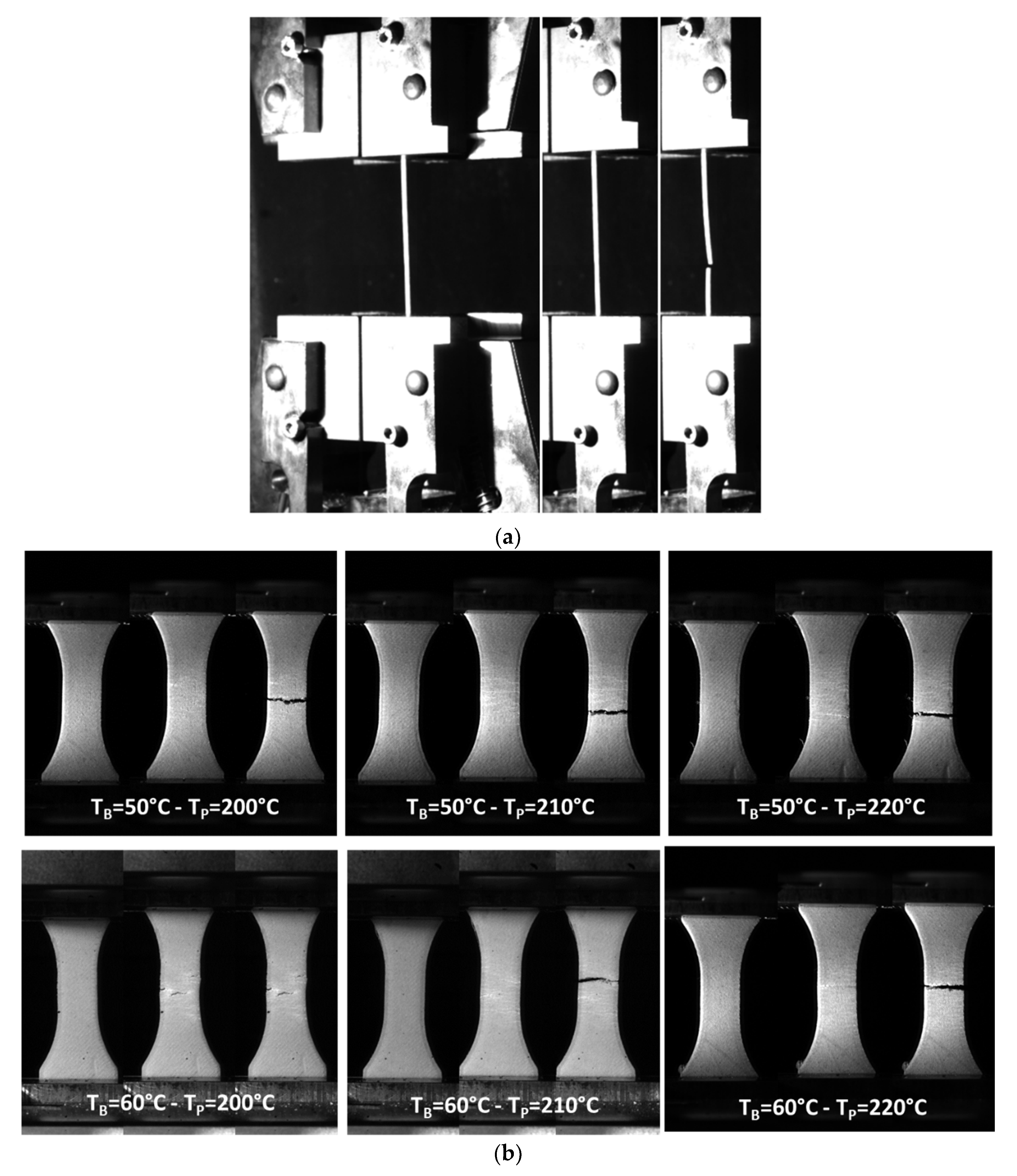 (a)

$T_B$=50°C - $T_P$=200°C

$T_B$=50°C - $T_P$=210°C

$T_B$=50°C - $T_P$=220°C

$T_B$=60°C - $T_P$=200°C

$T_B$=60°C - $T_P$=210°C

$T_B$=60°C - $T_P$=220°C

(b)