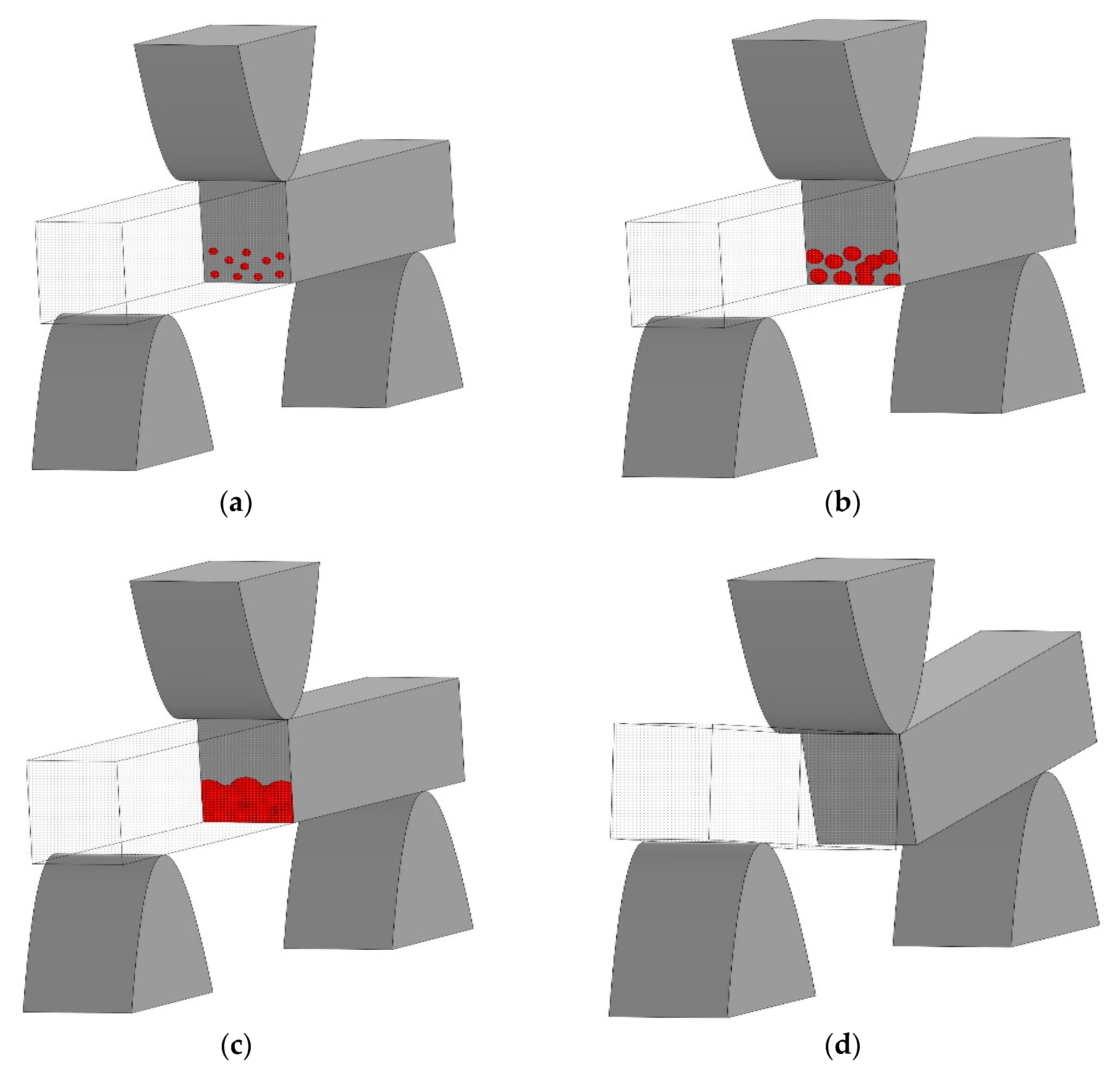 (a)

(b)

(c)

(d)