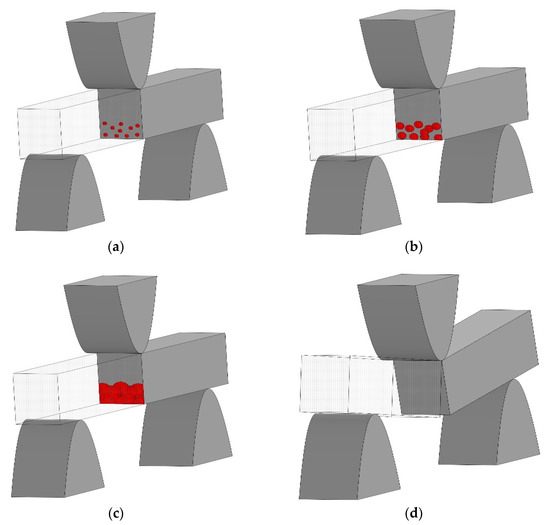 (a)

(b)

(c)

(d)