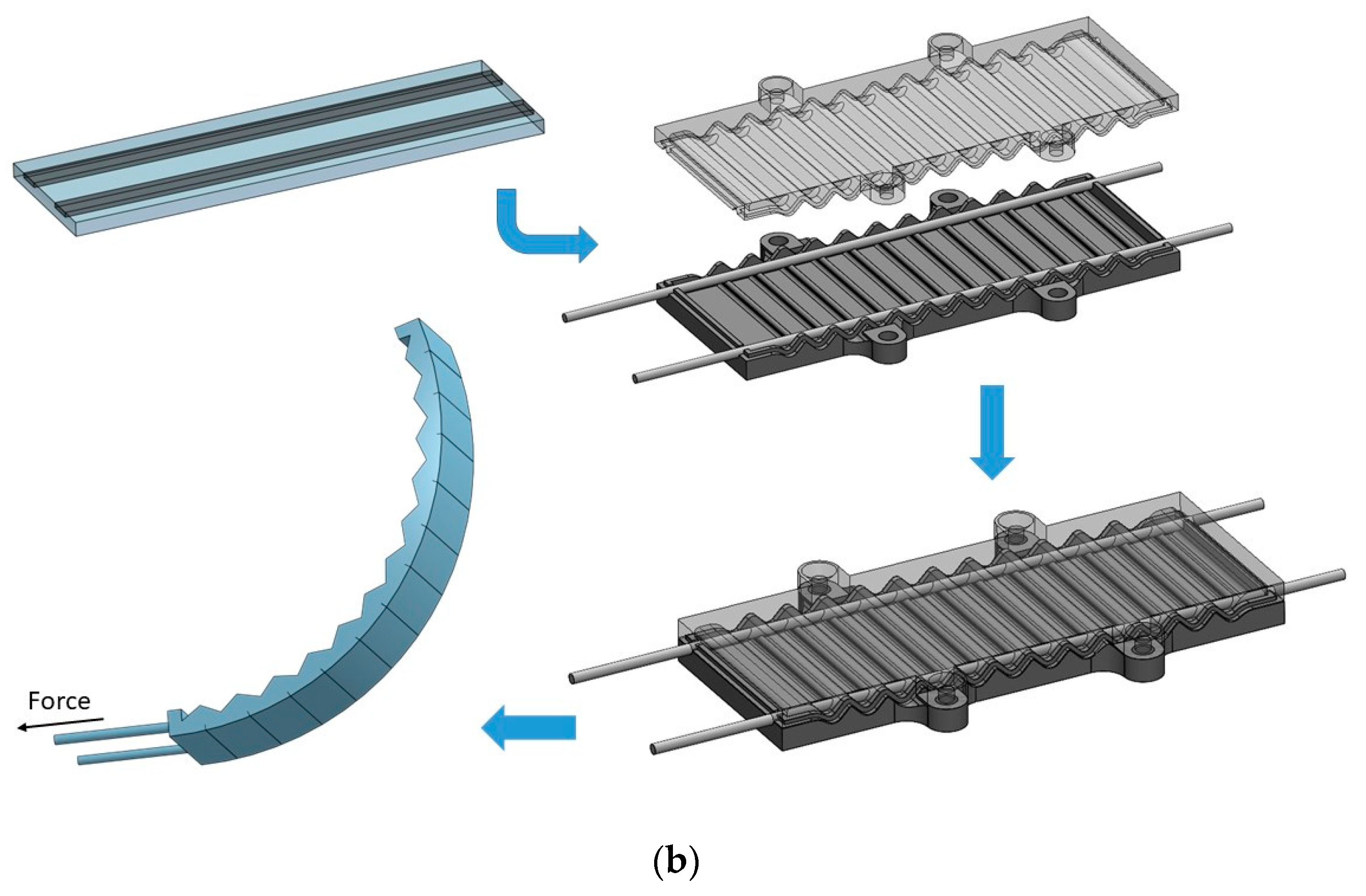 Force

(b)