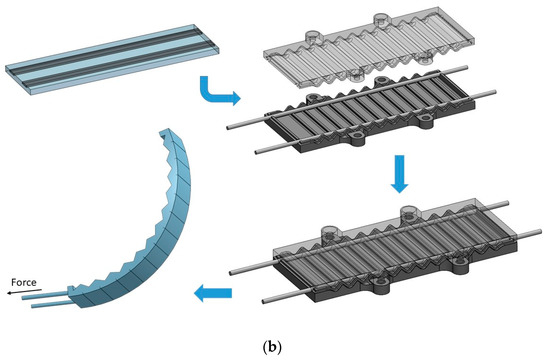 Force

(b)