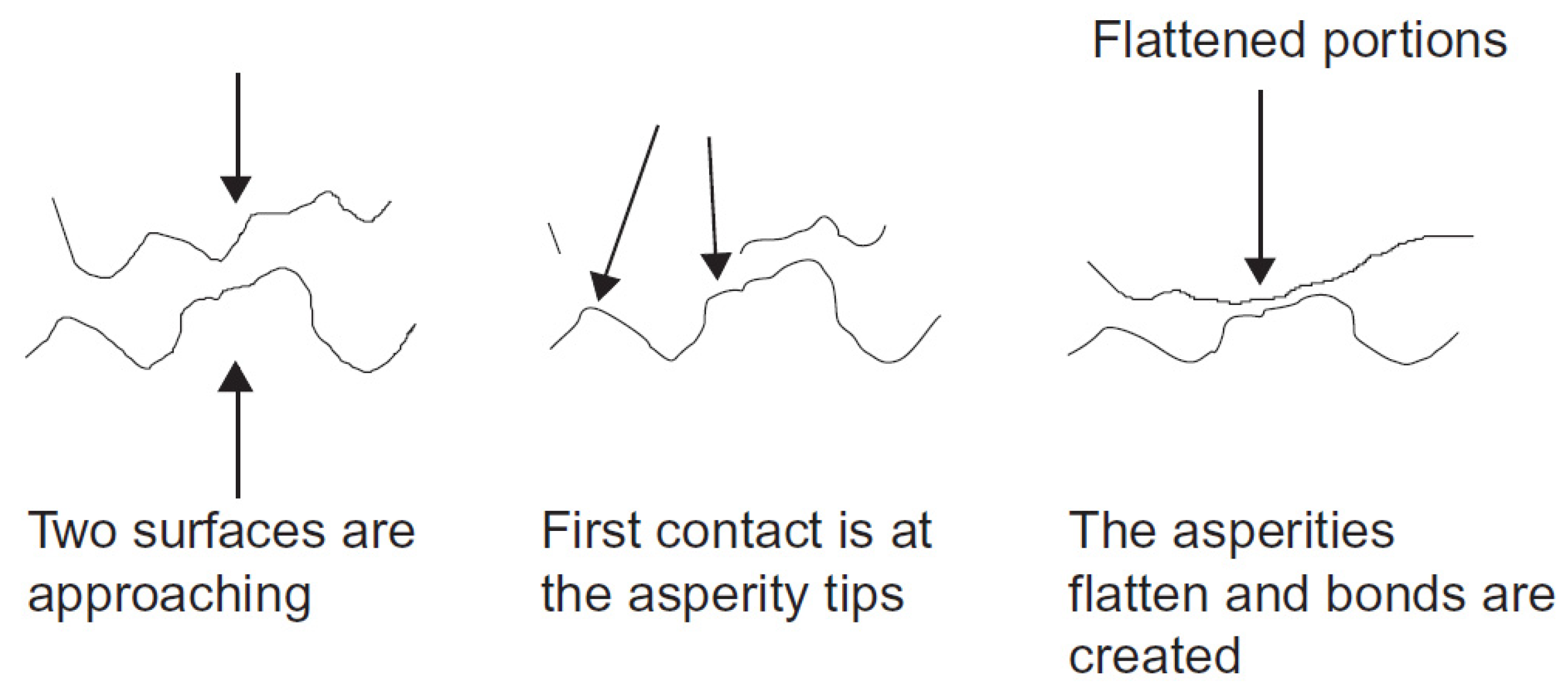 Flattened portions

Two surfaces are approaching

First contact is at the asperity tips

The asperities flatten and bonds are created