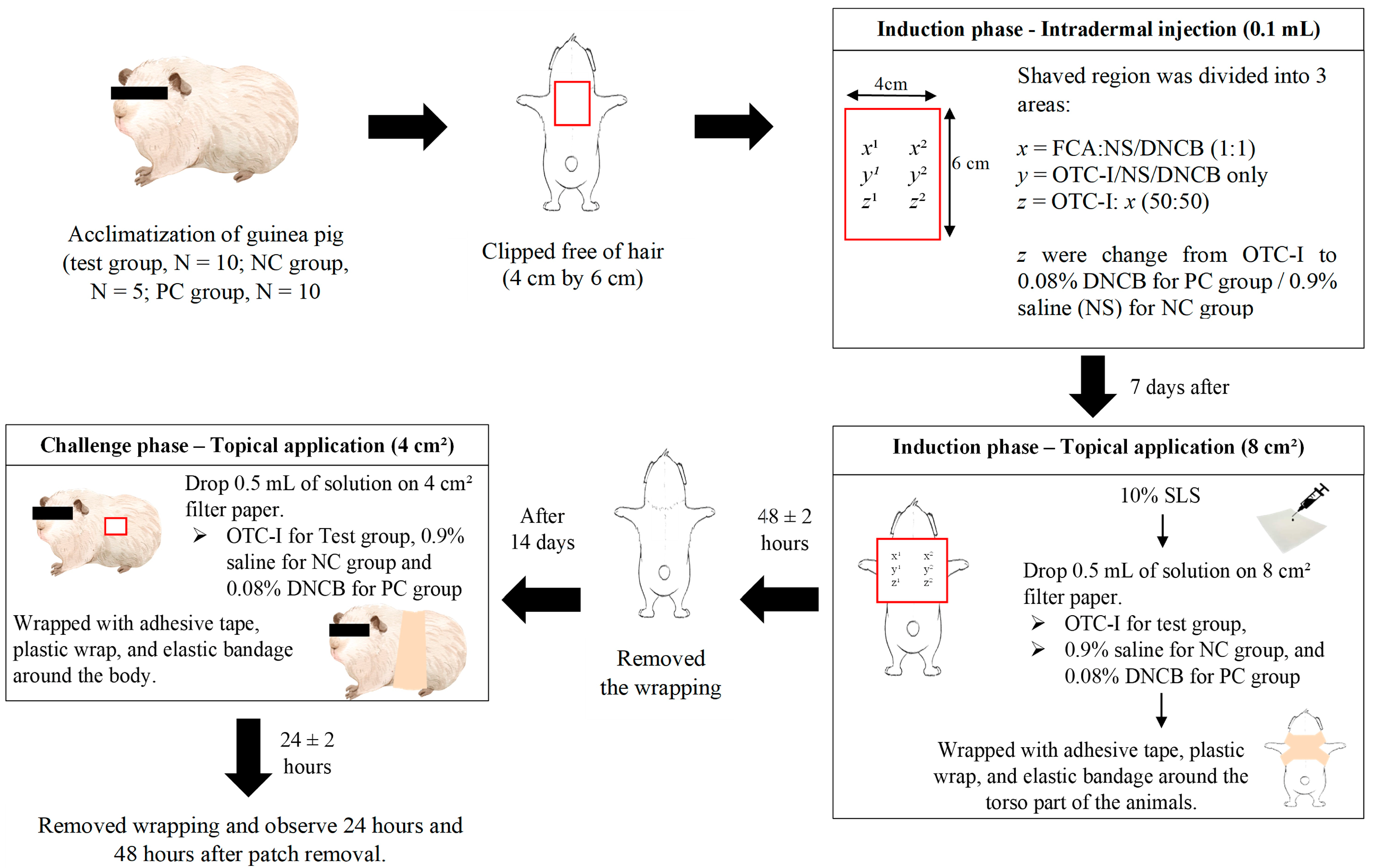 Acclimatization of guinea pig (test group, N = 10; NC group, N = 5; PC group, N = 10

Clipped free of hair (4 cm by 6 cm)

Induction phase - Intradermal injection (0.1 mL)

4cm

6 cm

$x^1$ $x^2$
$y^1$ $y^2$
$z^1$ $z^2$

Shaved region was divided into 3 areas:

$x$ = FCA:NS/DNCB (1:1)
$y$ = OTC-I/NS/DNCB only
$z$ = OTC-I: $x$ (50:50)

$z$ were change from OTC-I to 0.08% DNCB for PC group / 0.9% saline (NS) for NC group

7 days after

Induction phase – Topical application (8 cm²)

$x^1$ $x^2$
$y^1$ $y^2$
$z^1$ $z^2$

10% SLS

Drop 0.5 mL of solution on 8 cm² filter paper.
➢ OTC-I for test group,
➢ 0.9% saline for NC group, and 0.08% DNCB for PC group

Wrapped with adhesive tape, plastic wrap, and elastic bandage around the torso part of the animals.

48 ± 2 hours

Removed the wrapping

After 14 days

Challenge phase – Topical application (4 cm²)

Drop 0.5 mL of solution on 4 cm² filter paper.
➢ OTC-I for Test group, 0.9% saline for NC group and 0.08% DNCB for PC group

Wrapped with adhesive tape, plastic wrap, and elastic bandage around the body.

24 ± 2 hours

Removed wrapping and observe 24 hours and 48 hours after patch removal.