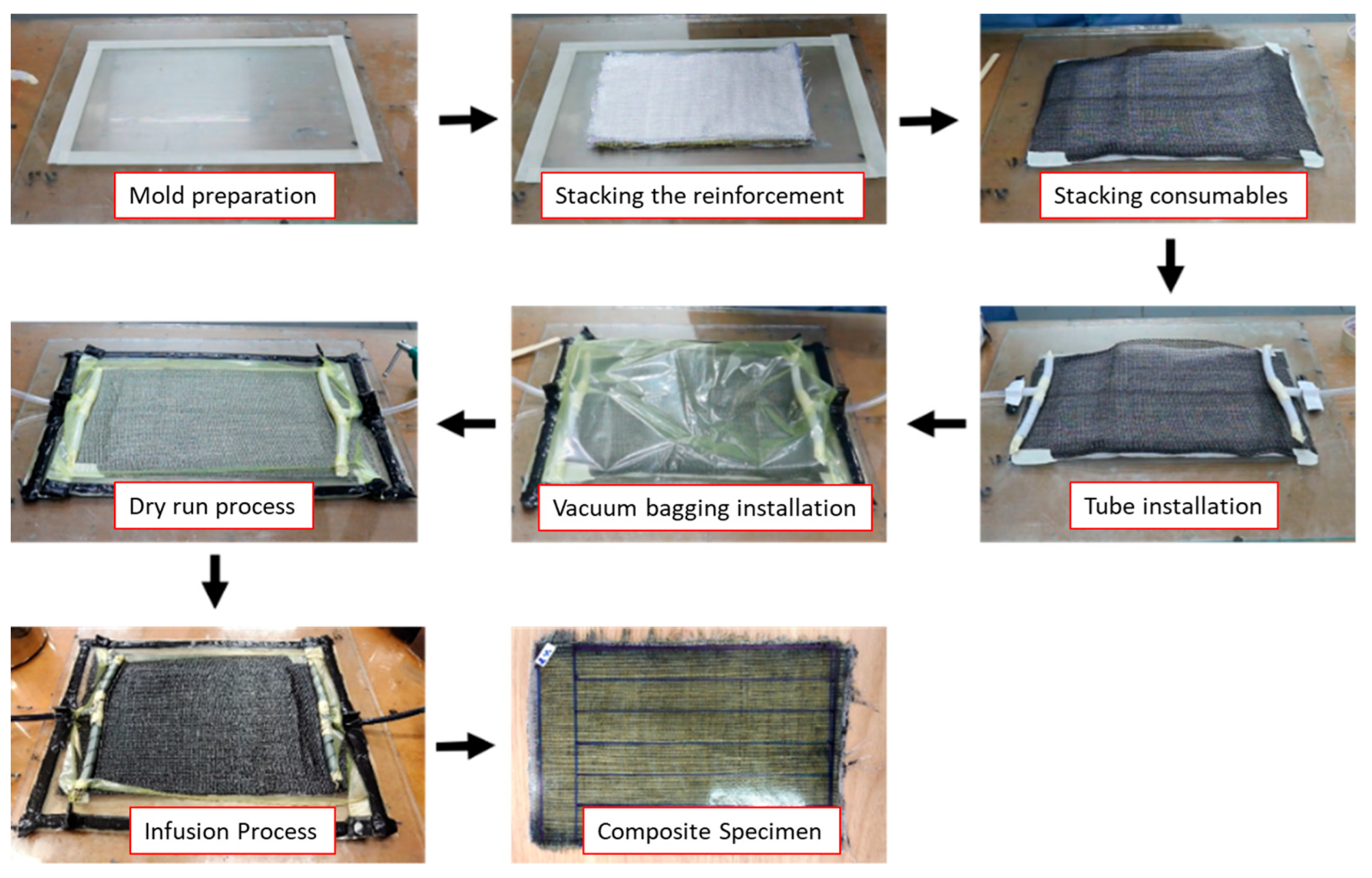 Mold preparation

Stacking the reinforcement

Stacking consumables

Tube installation

Vacuum bagging installation

Dry run process

Infusion Process

Composite Specimen