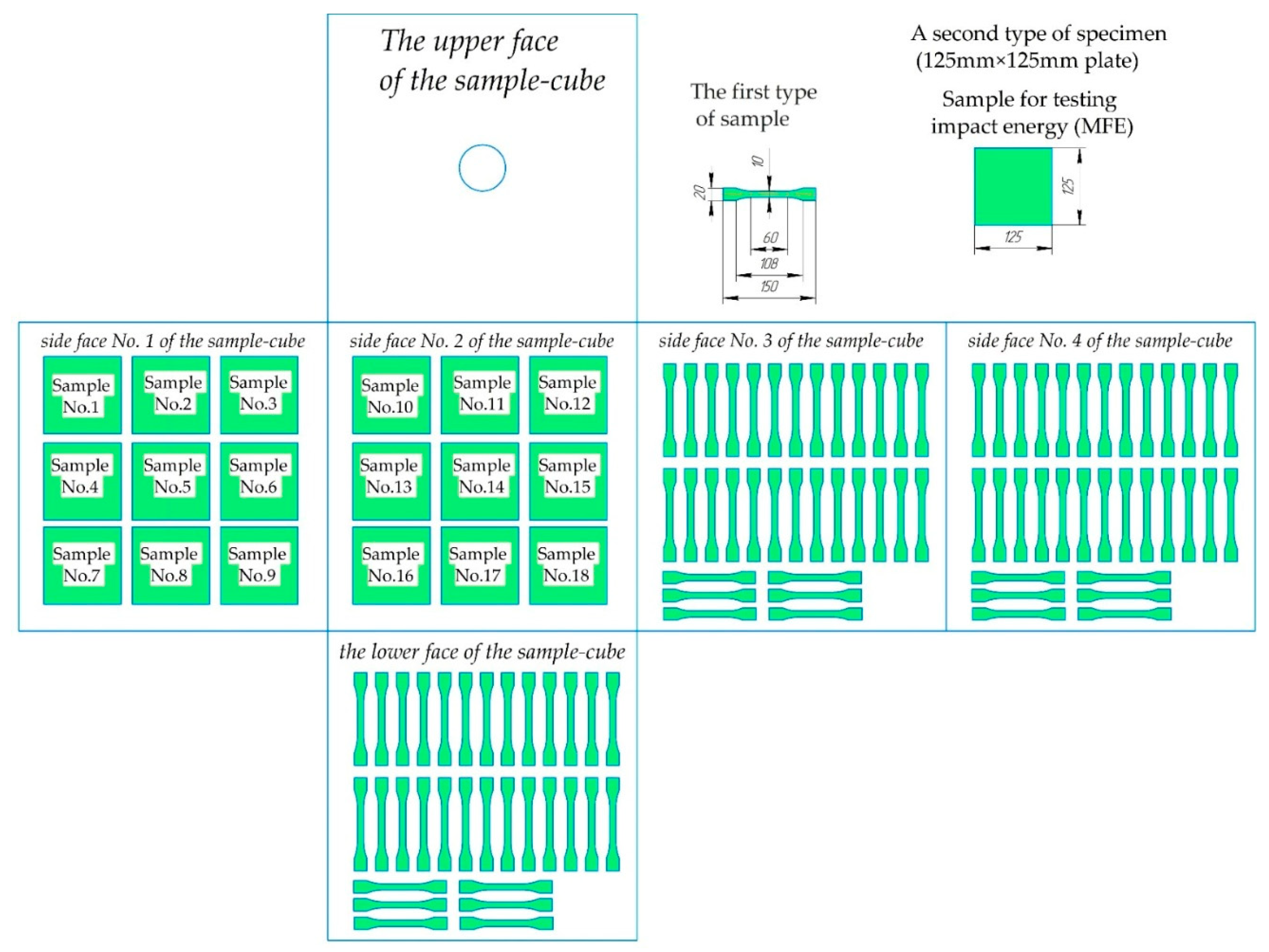 The upper face of the sample-cube

The first type of sample

10

20

60

108

150

A second type of specimen (125mm×125mm plate)

Sample for testing impact energy (MFE)

125

125

side face No. 1 of the sample-cube

Sample No.1

Sample No.2

Sample No.3

Sample No.4

Sample No.5

Sample No.6

Sample No.7

Sample No.8

Sample No.9

side face No. 2 of the sample-cube

Sample No.10

Sample No.11

Sample No.12

Sample No.13

Sample No.14

Sample No.15

Sample No.16

Sample No.17

Sample No.18

side face No. 3 of the sample-cube

side face No. 4 of the sample-cube

the lower face of the sample-cube