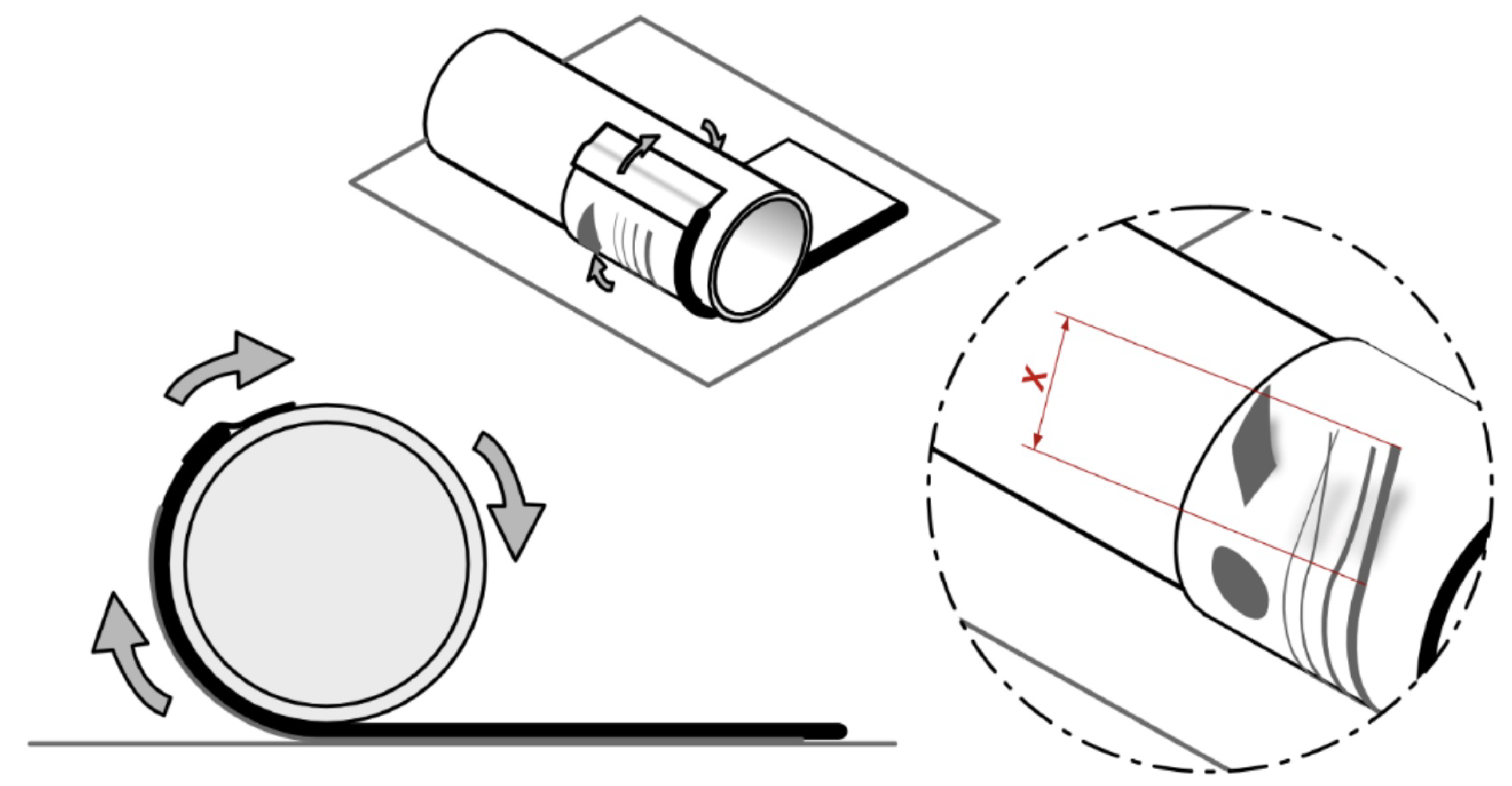 x