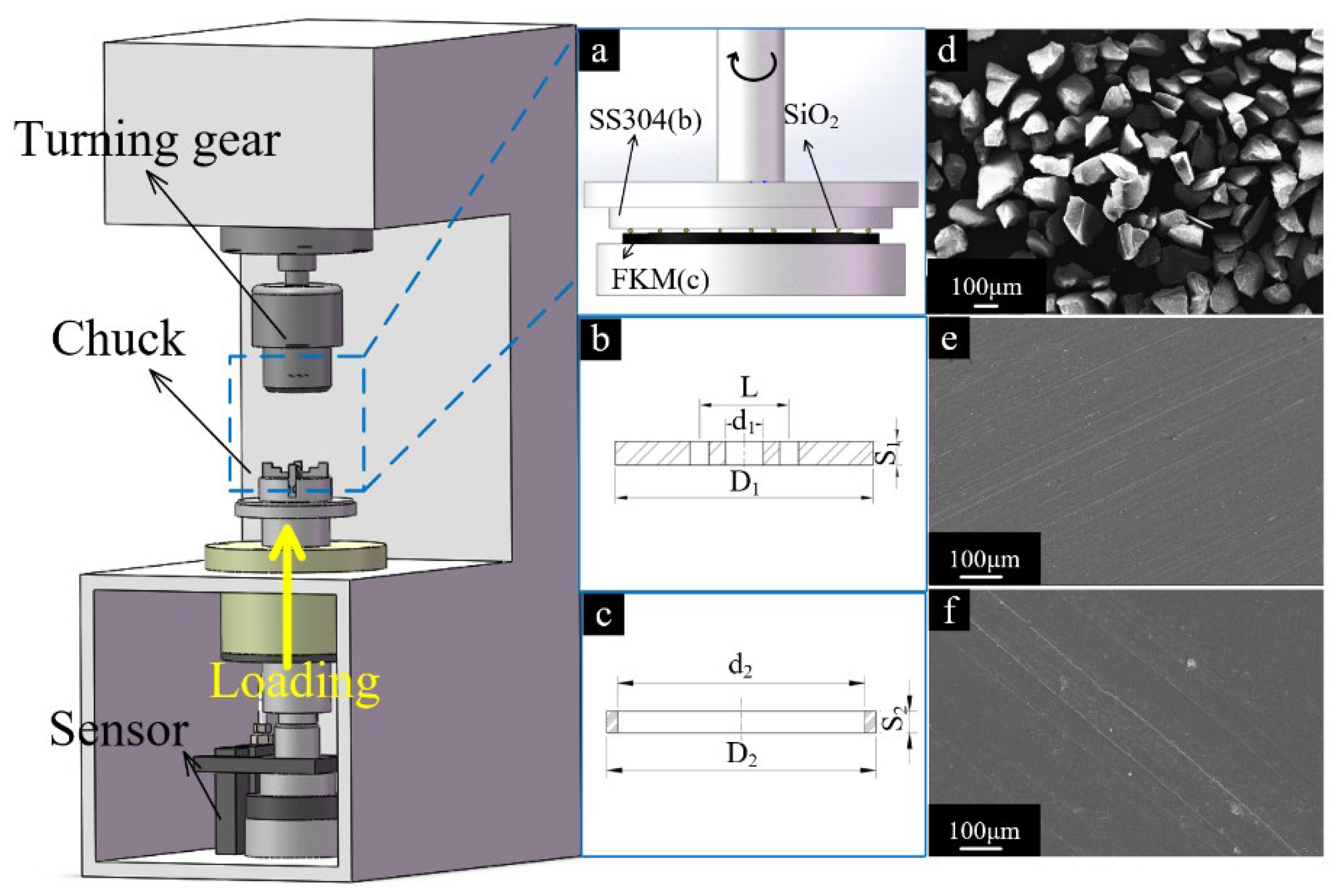 Turning gear

Chuck

Loading

Sensor

a

SS304(b)

$SiO_2$

FKM(c)

b

L

$d_1$

$S_1$

$D_1$

c

$d_2$

$S_2$

$D_2$

d

100μm

e

100μm

f

100μm