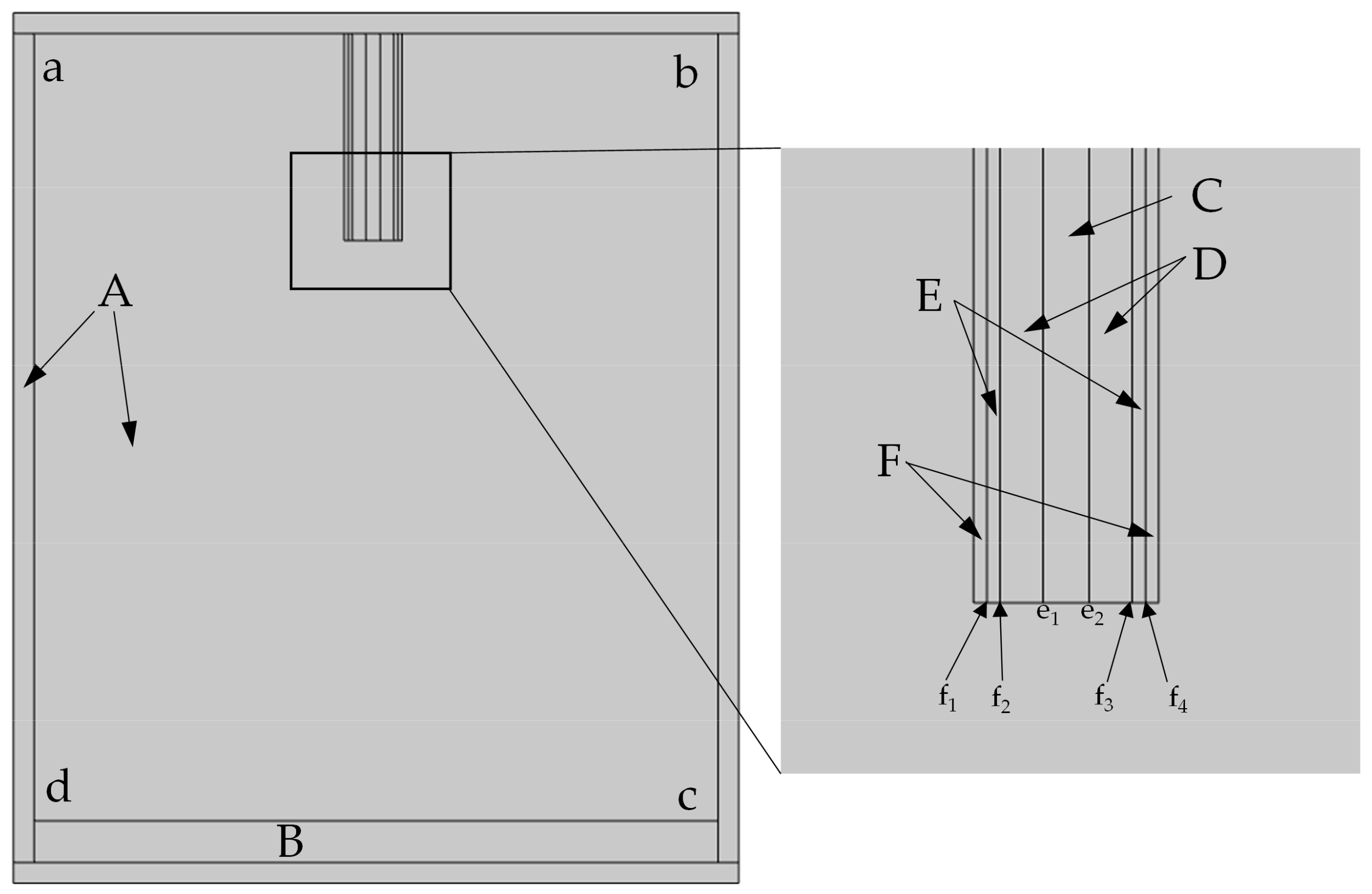 a
b
A
d
c
B
C
D
E
F
$e_1$ $e_2$
$f_1$ $f_2$ $f_3$ $f_4$