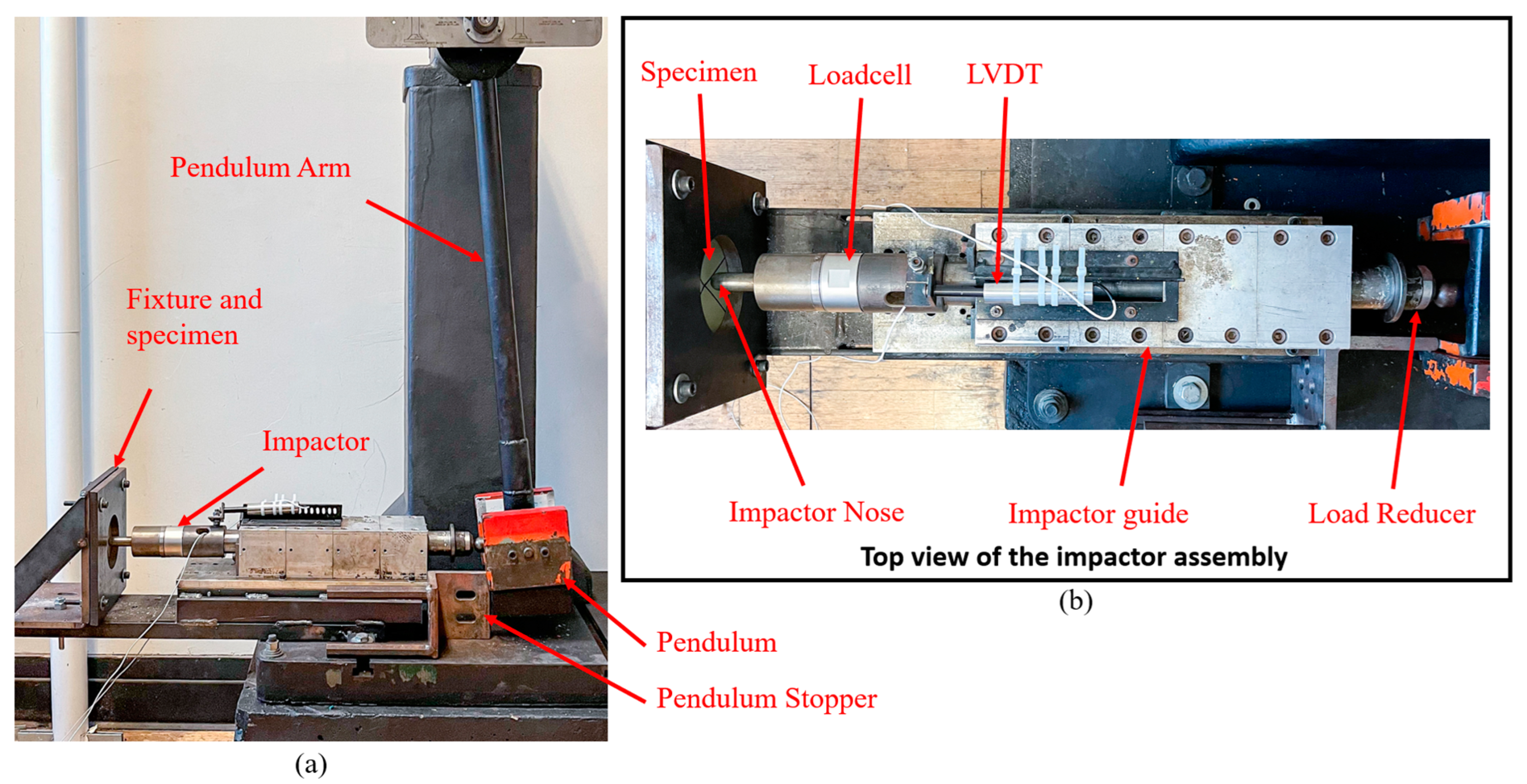 Pendulum Arm

Fixture and specimen

Impactor

Pendulum

Pendulum Stopper

(a)

Specimen

Loadcell

LVDT

Impactor Nose

Impactor guide

Load Reducer

Top view of the impactor assembly

(b)