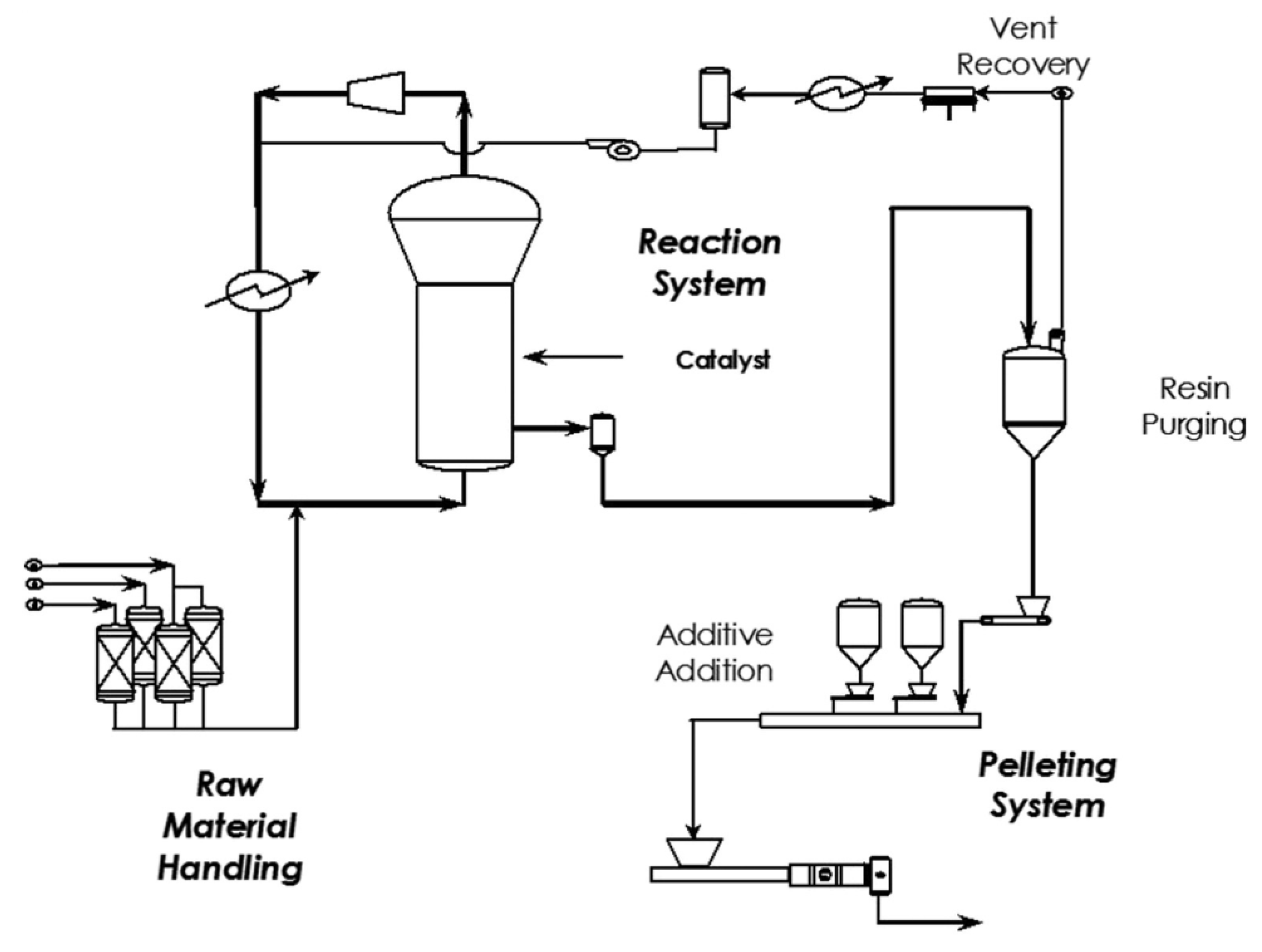 Vent Recovery

Reaction System

Catalyst

Resin Purging

Additive Addition

Raw Material Handling

Pelleting System