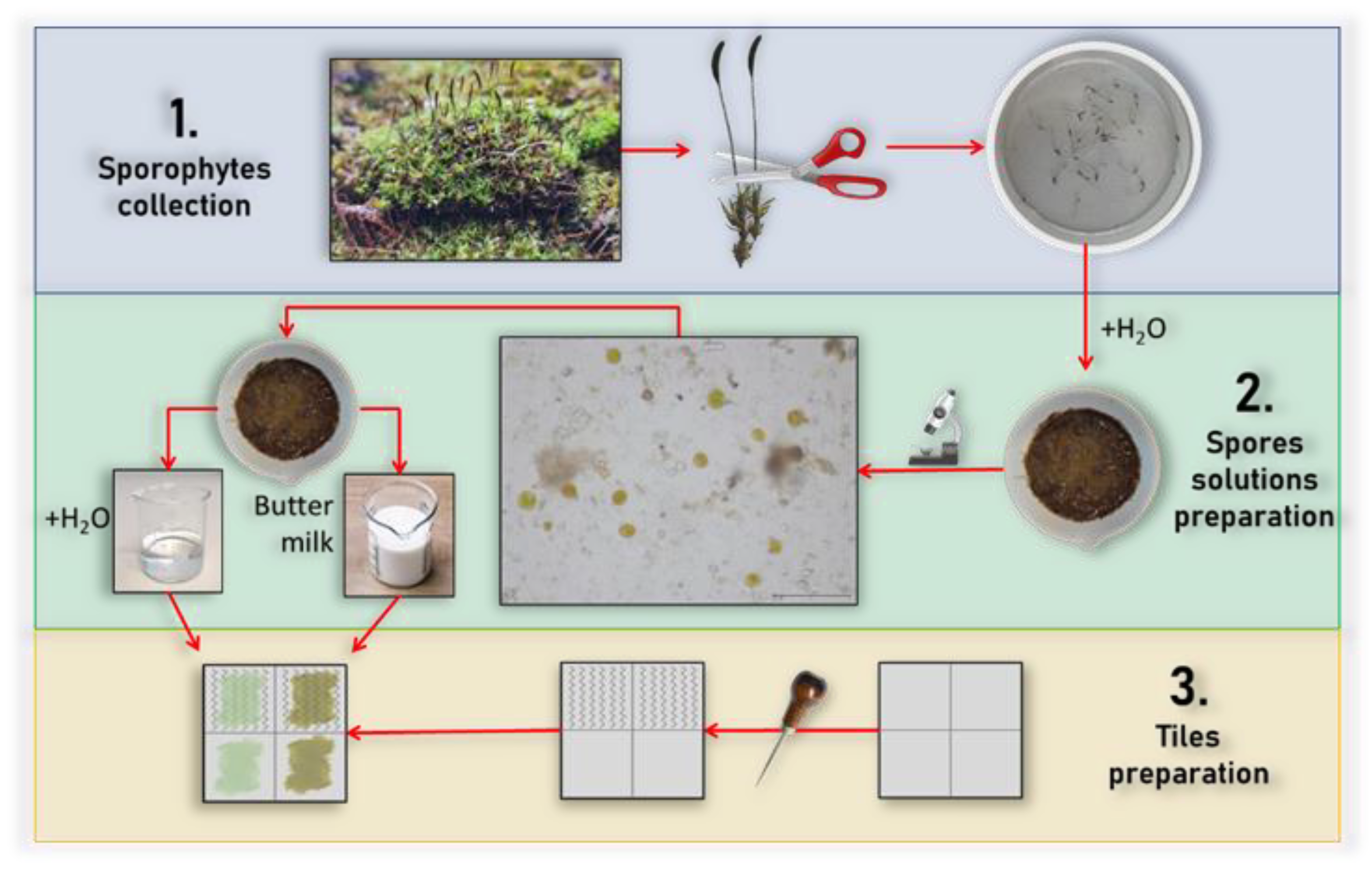 1.
Sporophytes collection

$+H_2O$

2.
Spores solutions preparation

$+H_2O$

Butter milk

3.
Tiles preparation