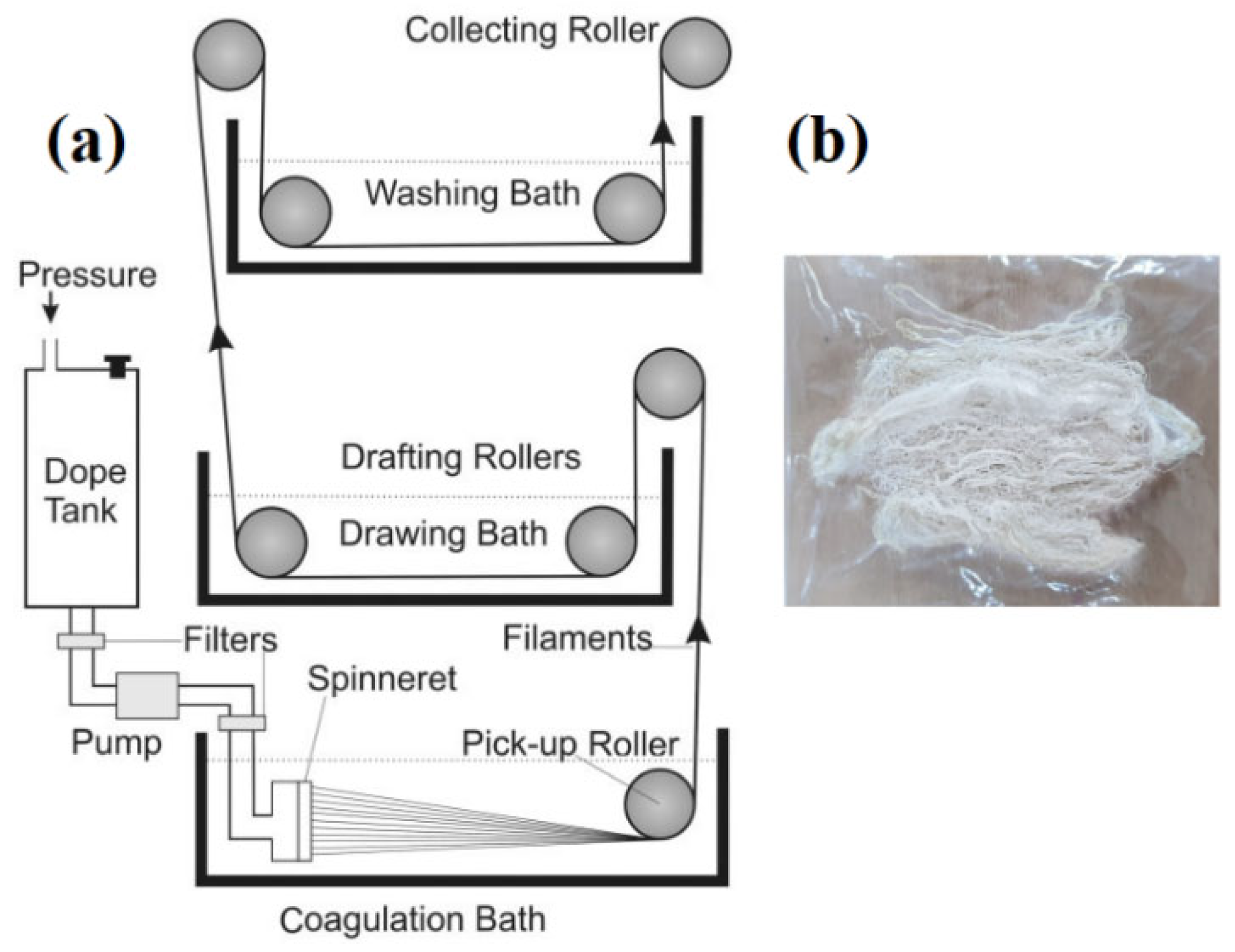 (a)

Collecting Roller

Washing Bath

Pressure

Dope Tank

Drafting Rollers

Drawing Bath

Filters

Filaments

Spinneret

Pump

Pick-up Roller

Coagulation Bath

(b)