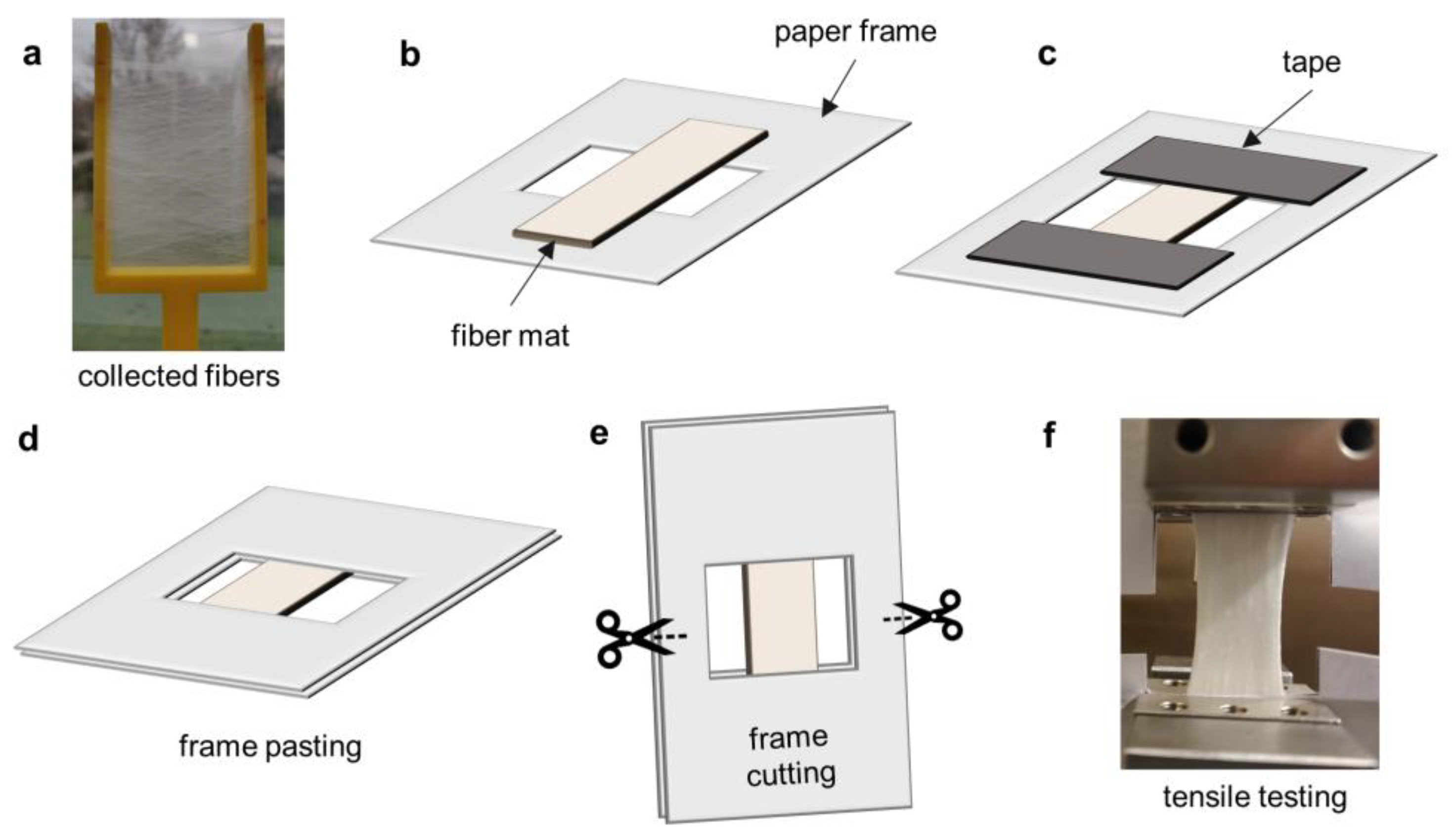 a

collected fibers

b

paper frame

fiber mat

c

tape

d

frame pasting

e

frame cutting

f

tensile testing