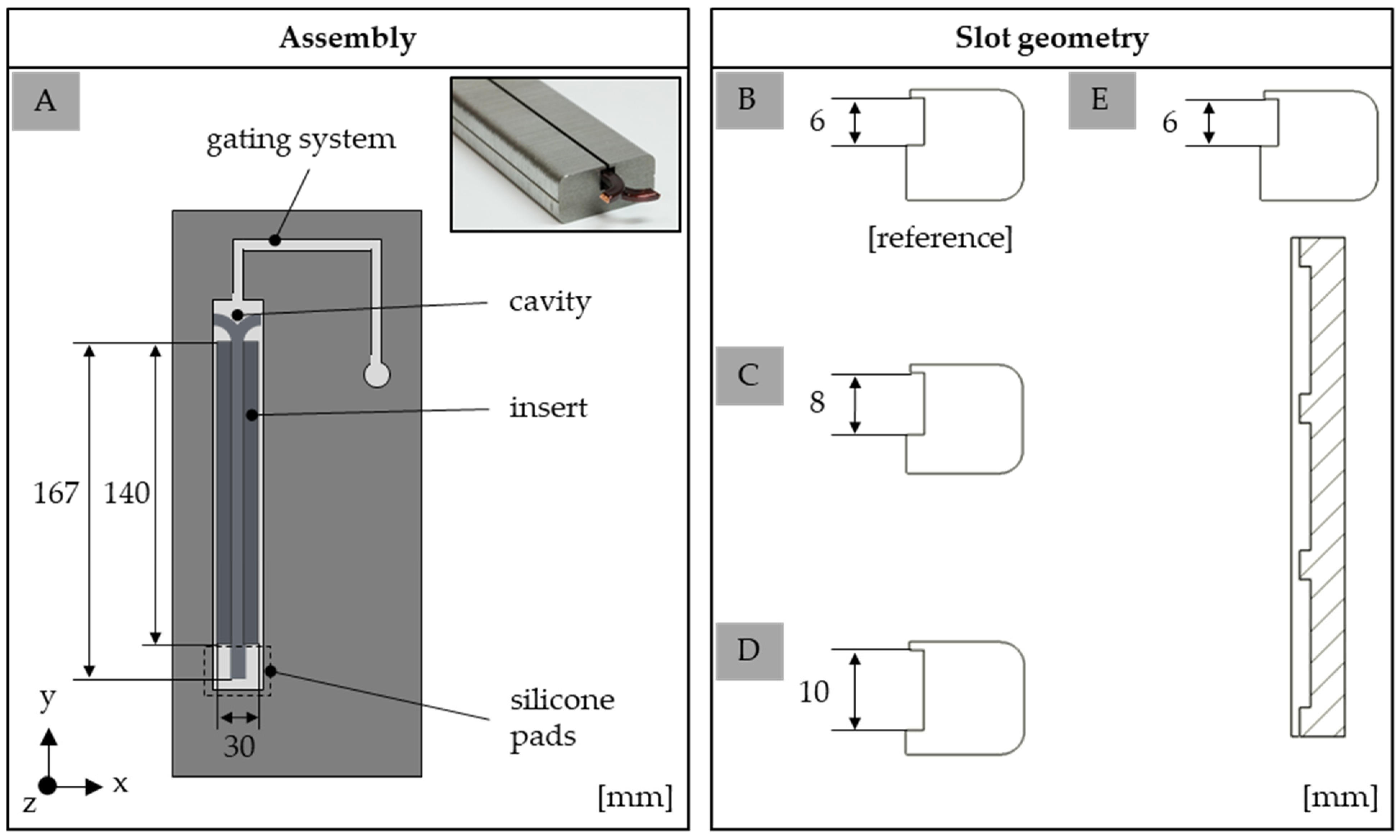 Assembly

A

gating system

cavity

insert

167

140

silicone pads

30

y

x

z

[mm]

Slot geometry

B

6

[reference]

E

6

C

8

D

10

[mm]