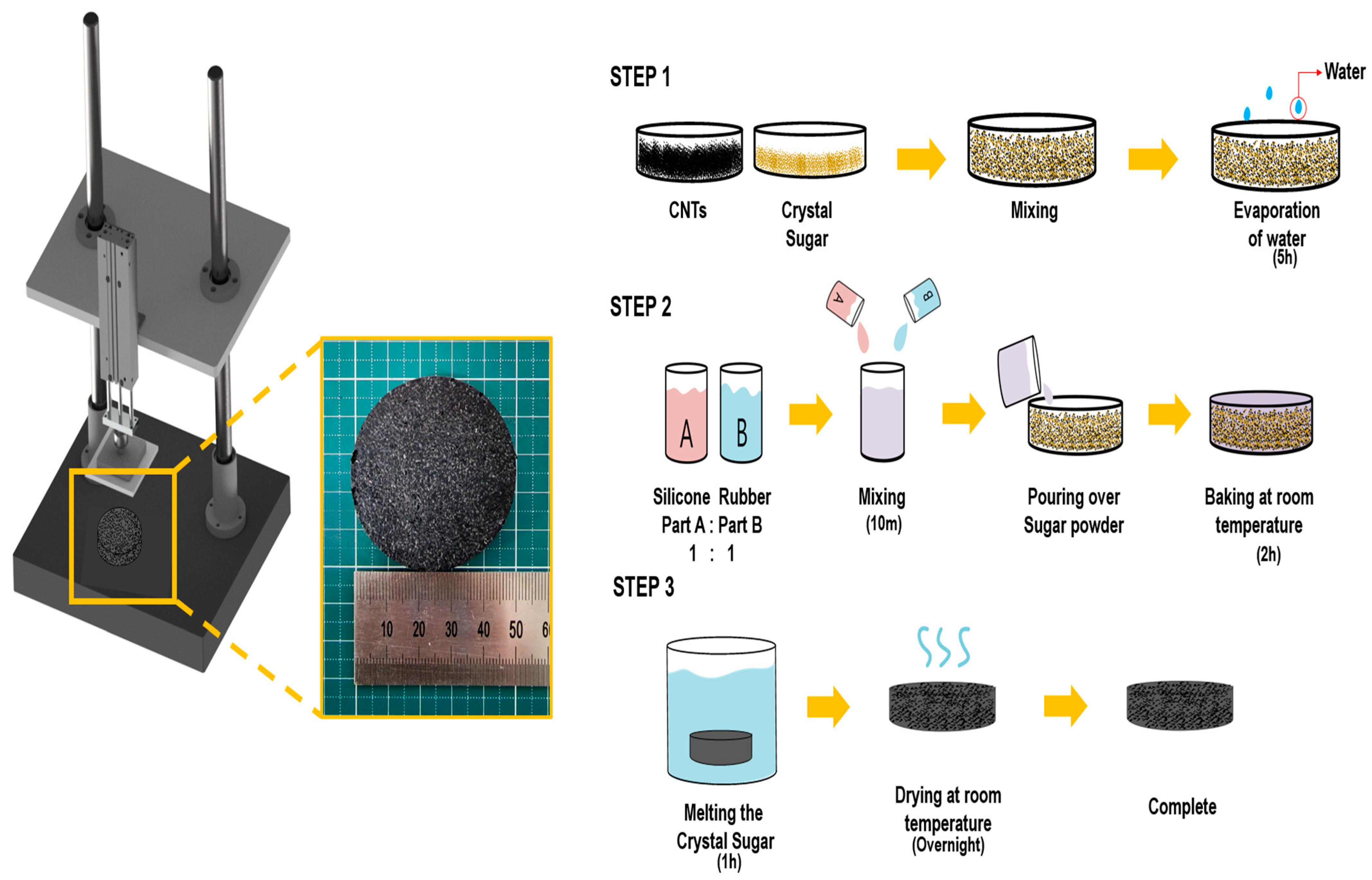 10 20 30 40 50 6

STEP 1

Water

CNTs

Crystal Sugar

Mixing

Evaporation of water (5h)

STEP 2

A

B

A

B

Silicone Rubber Part A : Part B 1 : 1

Mixing (10m)

Pouring over Sugar powder

Baking at room temperature (2h)

STEP 3

Melting the Crystal Sugar (1h)

Drying at room temperature (Overnight)

Complete