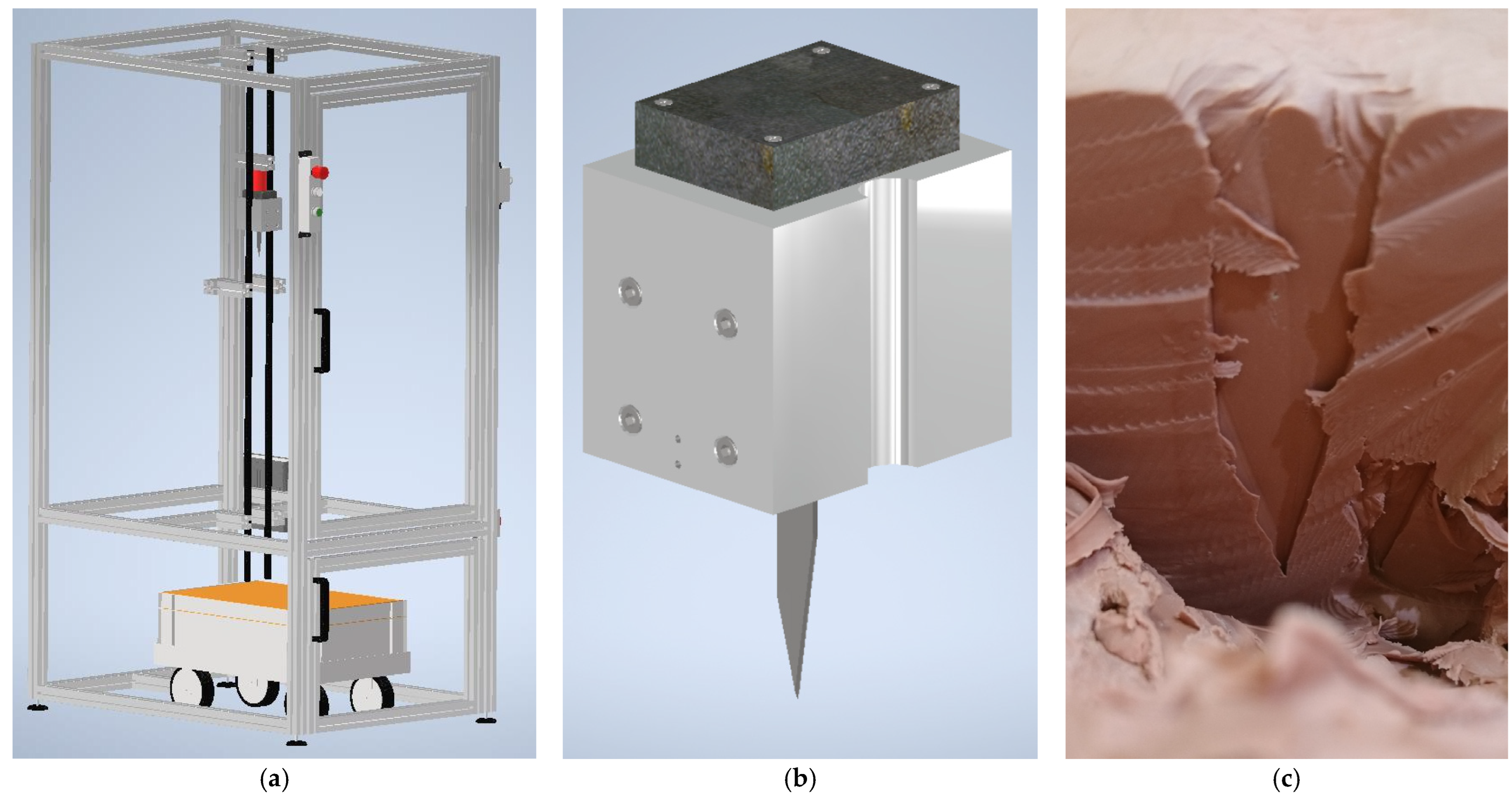 (a)

(b)

(c)