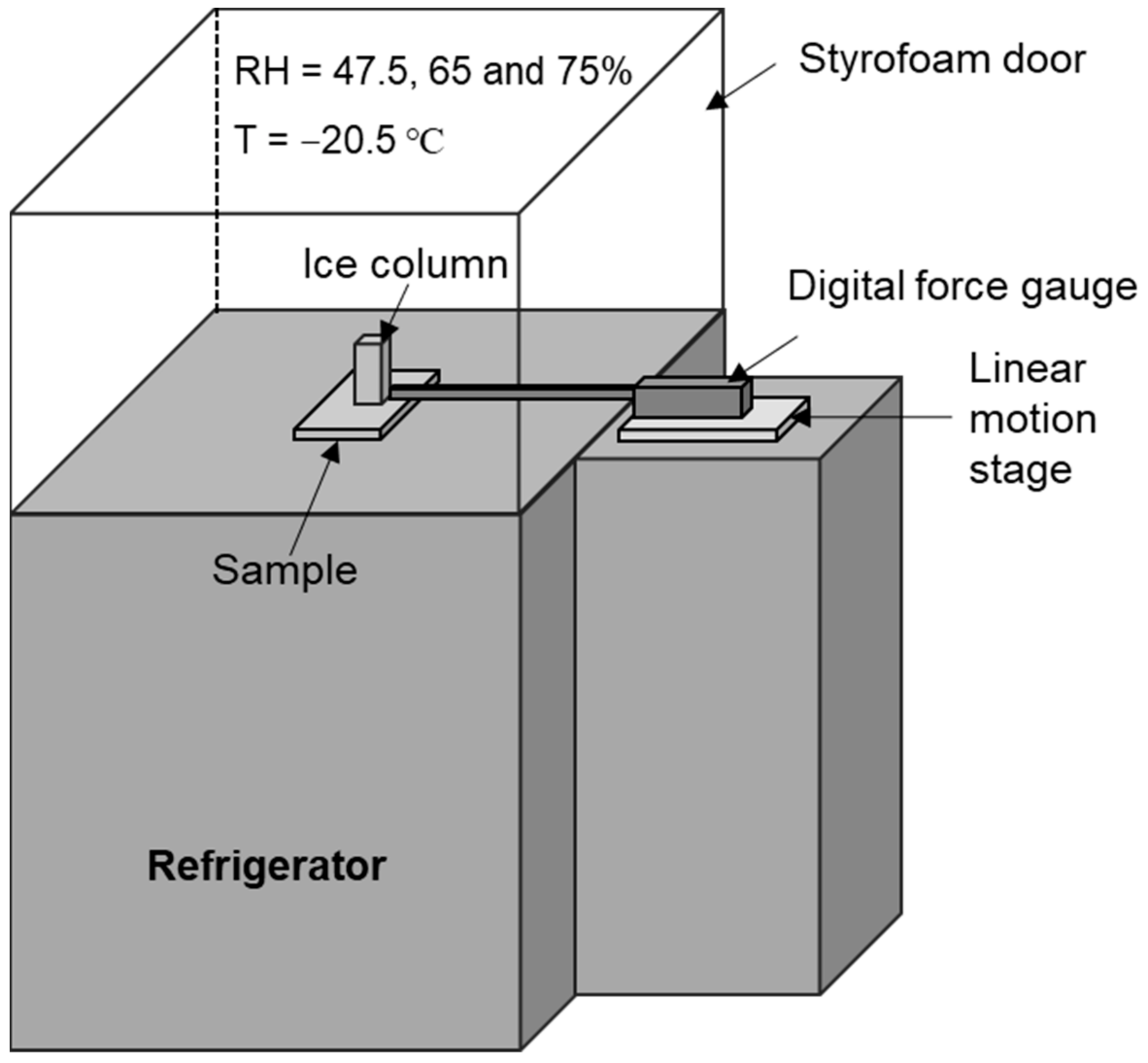 RH = 47.5, 65 and 75%

T = −20.5 ℃

Styrofoam door

Ice column

Digital force gauge

Linear motion stage

Sample

Refrigerator