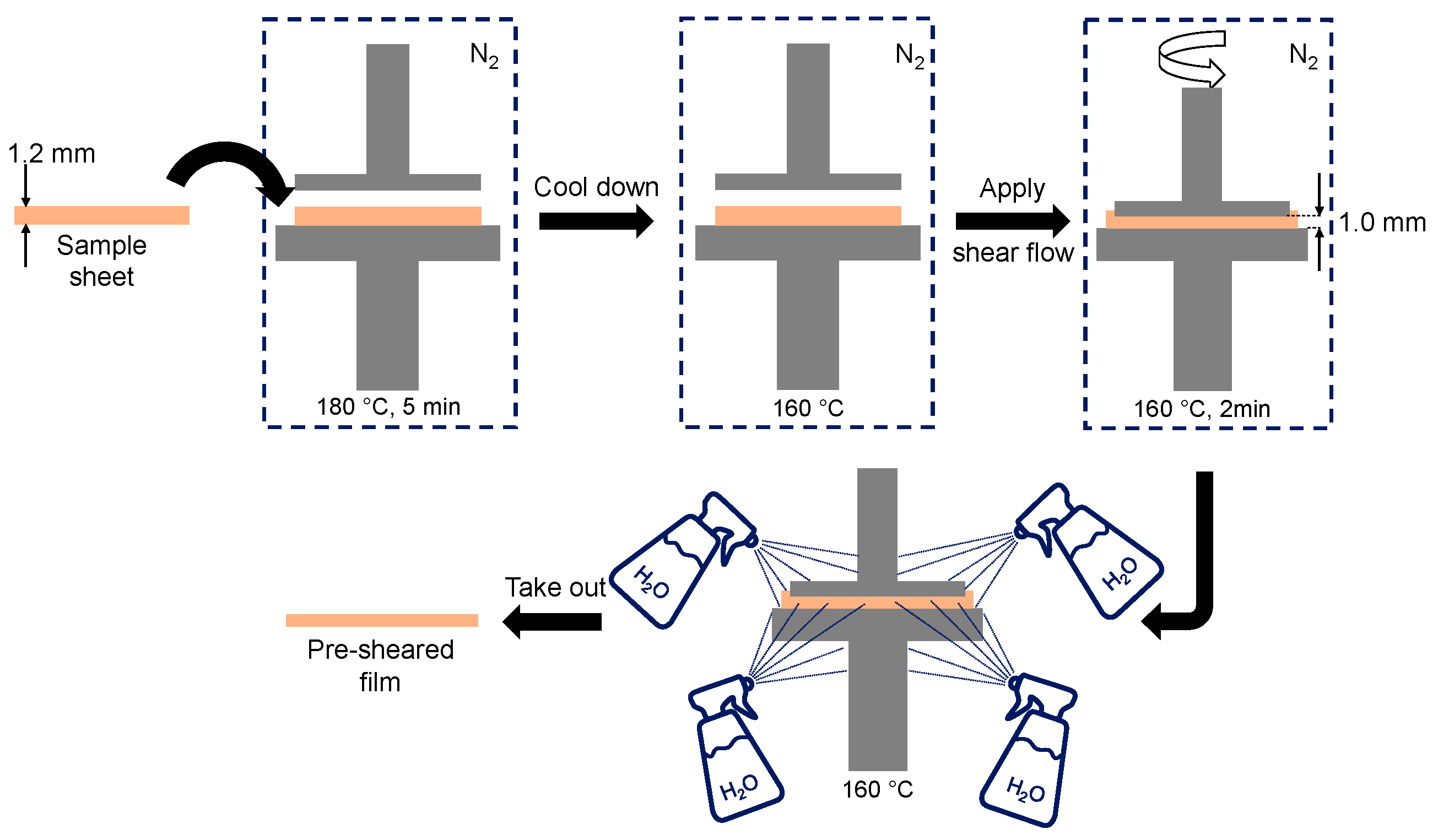 1.2 mm

Sample sheet

$N_2$

180 °C, 5 min

Cool down

$N_2$

160 °C

Apply shear flow

$N_2$

1.0 mm

160 °C, 2min

$H_2O$

$H_2O$

$H_2O$

$H_2O$

160 °C

Take out

Pre-sheared film