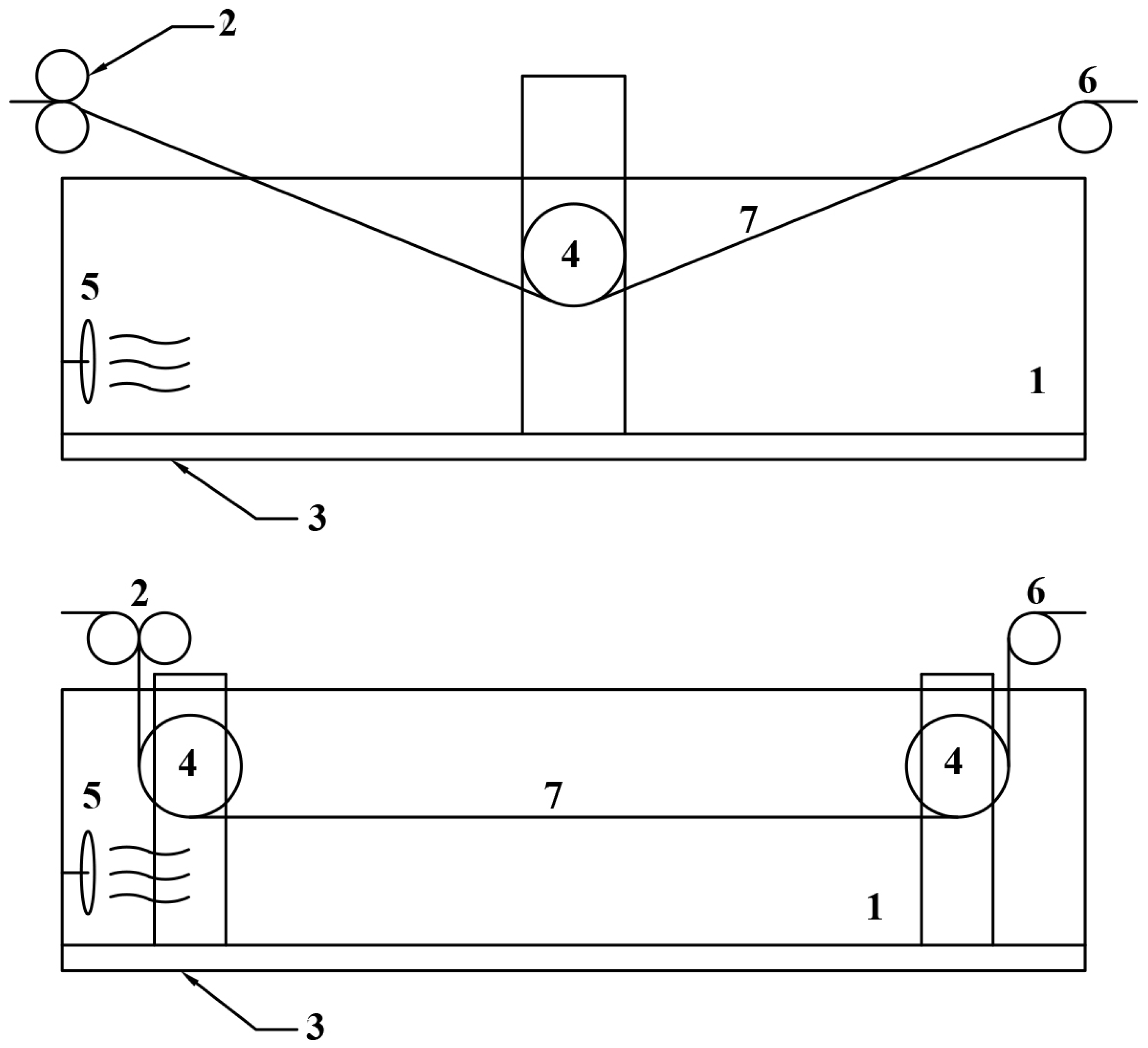 2
6
7
4
5
1
3

2
6
4
4
5
7
1
3