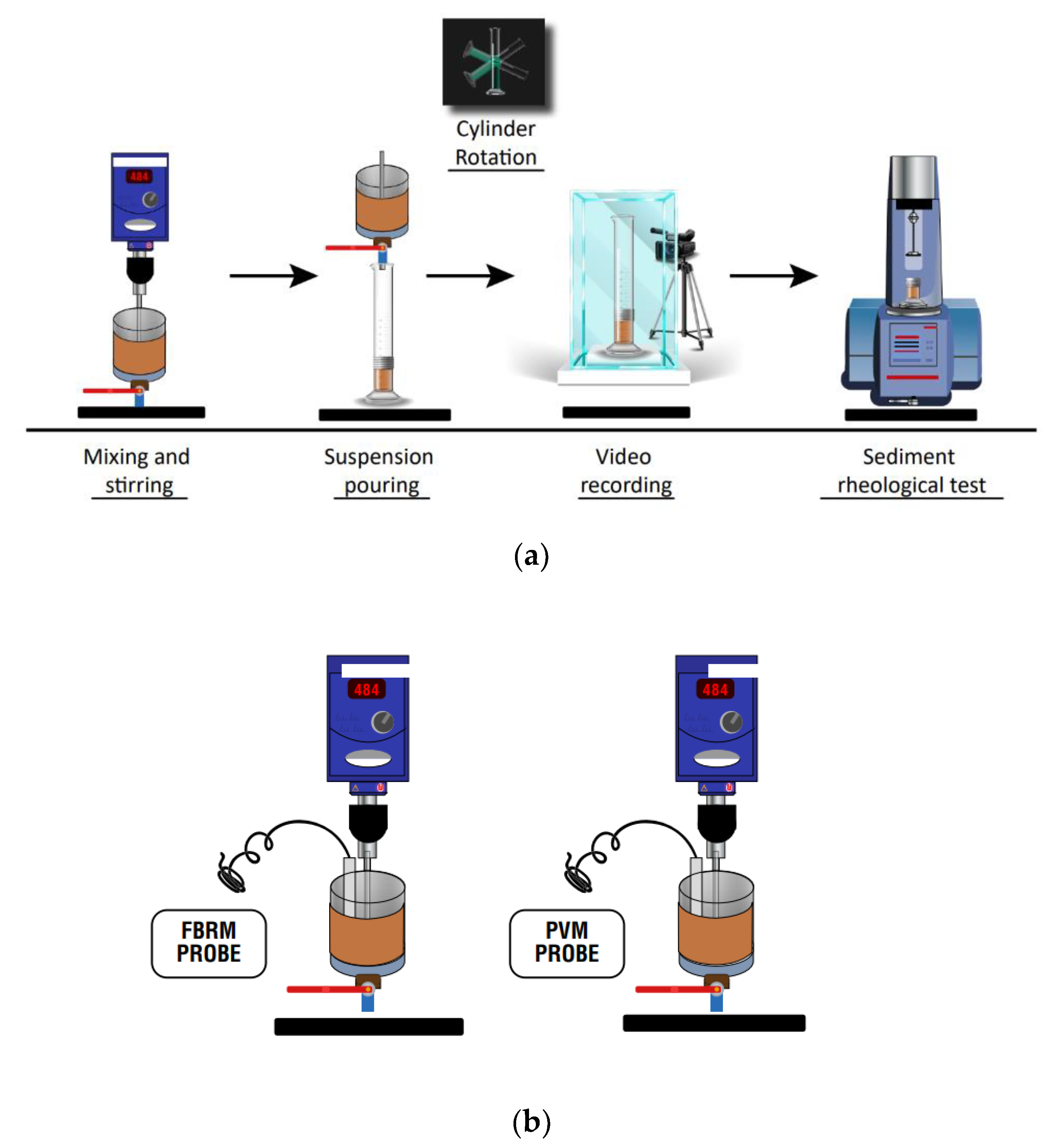 Cylinder Rotation

484

Mixing and stirring

Suspension pouring

Video recording

Sediment rheological test

(a)

484

484

FBRM PROBE

PVM PROBE

(b)