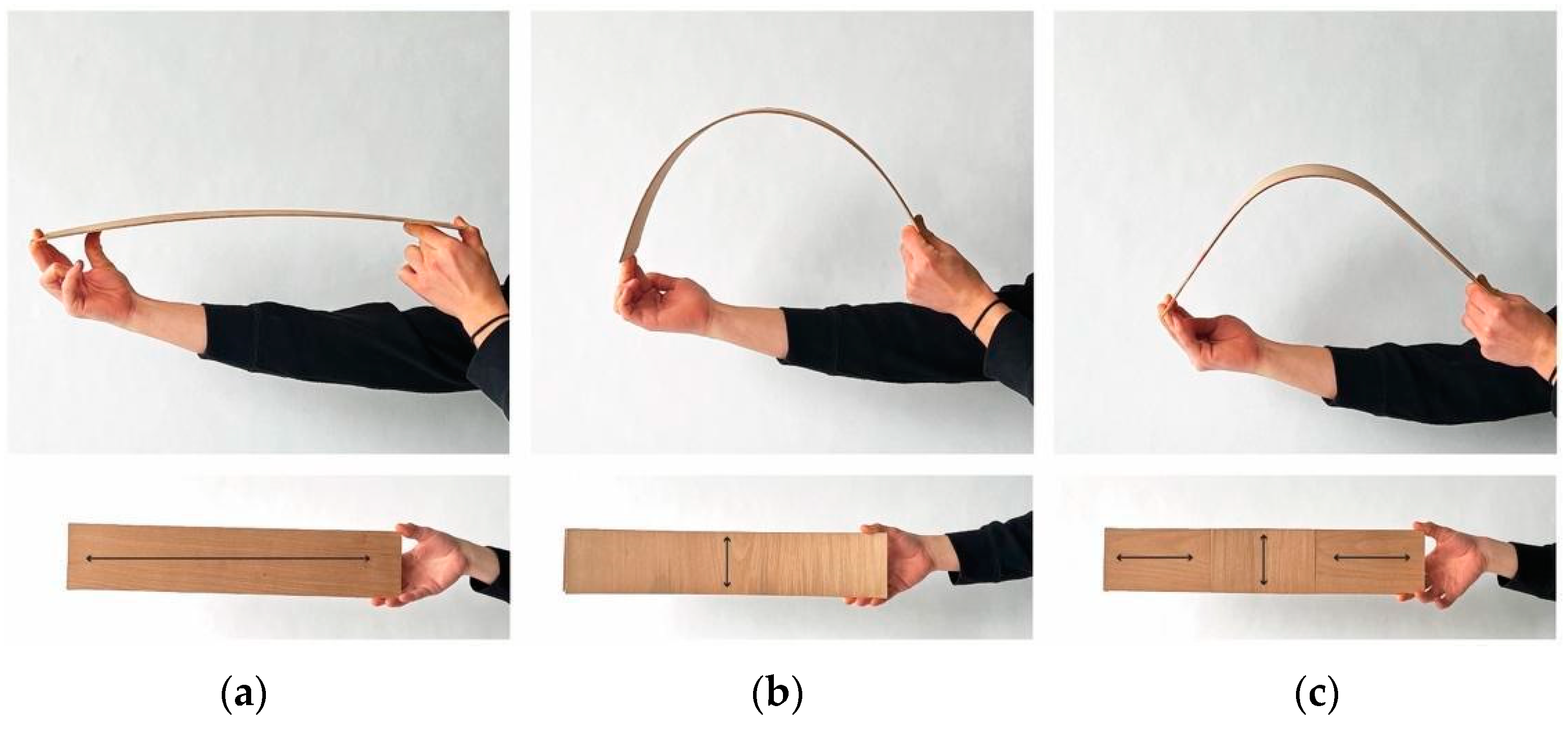 (a)

(b)

(c)