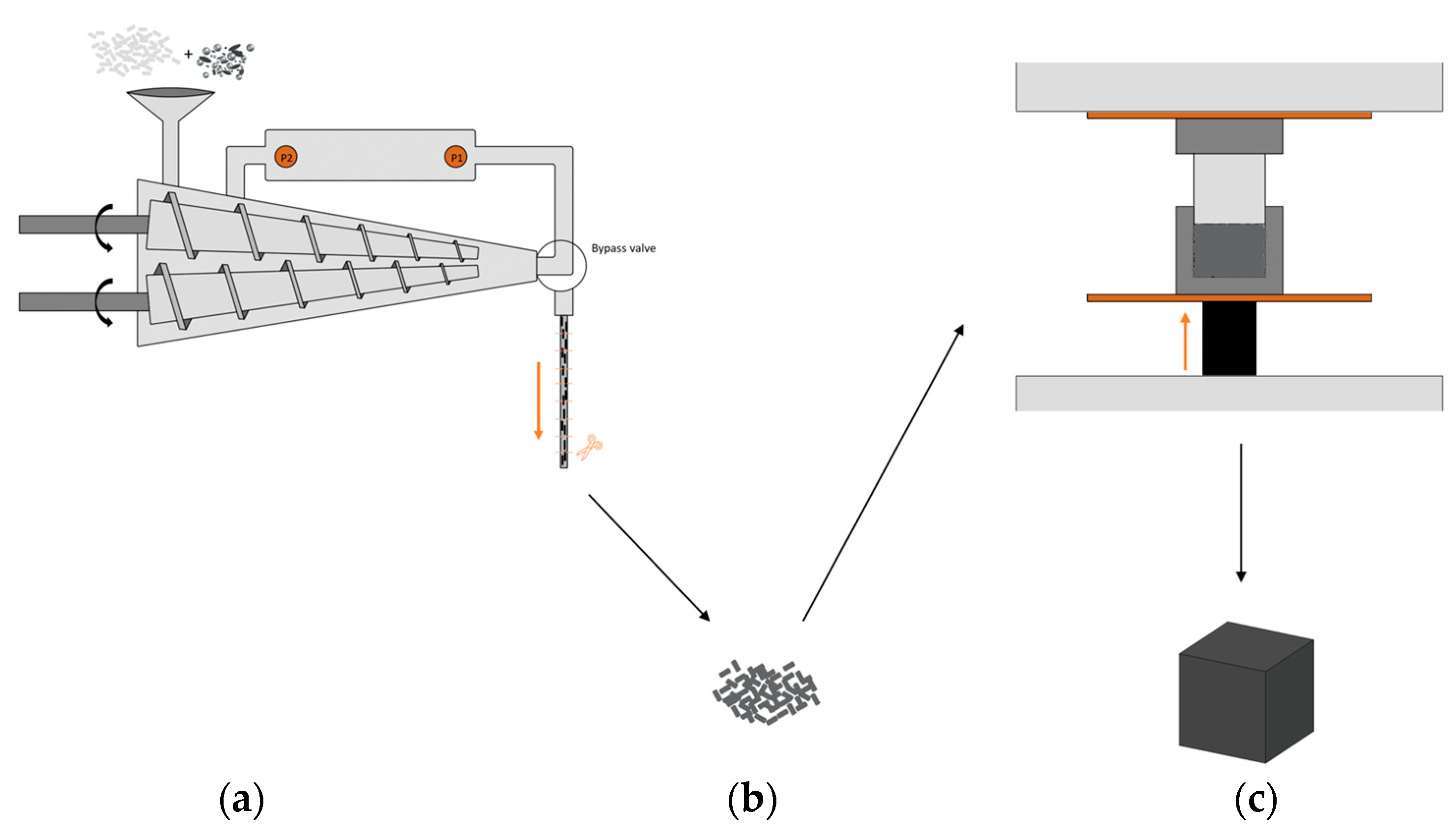 +

P2

P1

Bypass valve

(a)

(b)

(c)